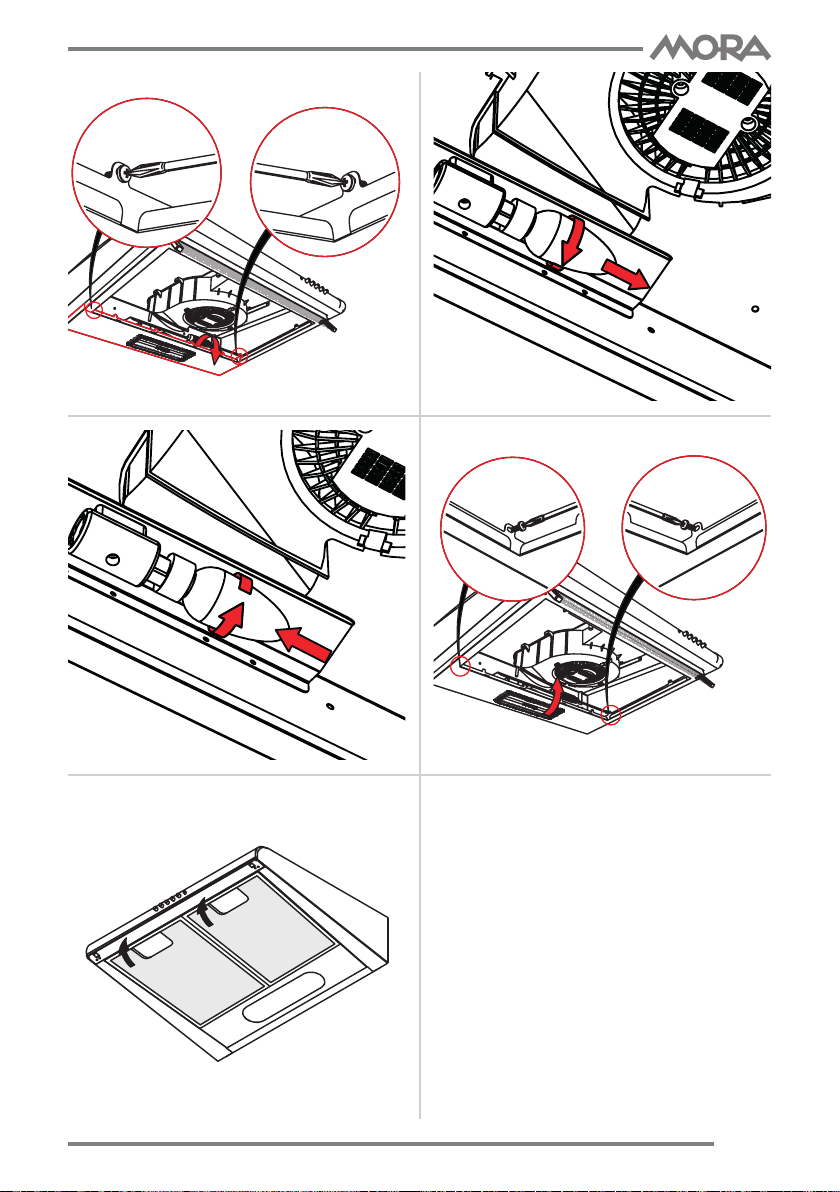 MORA