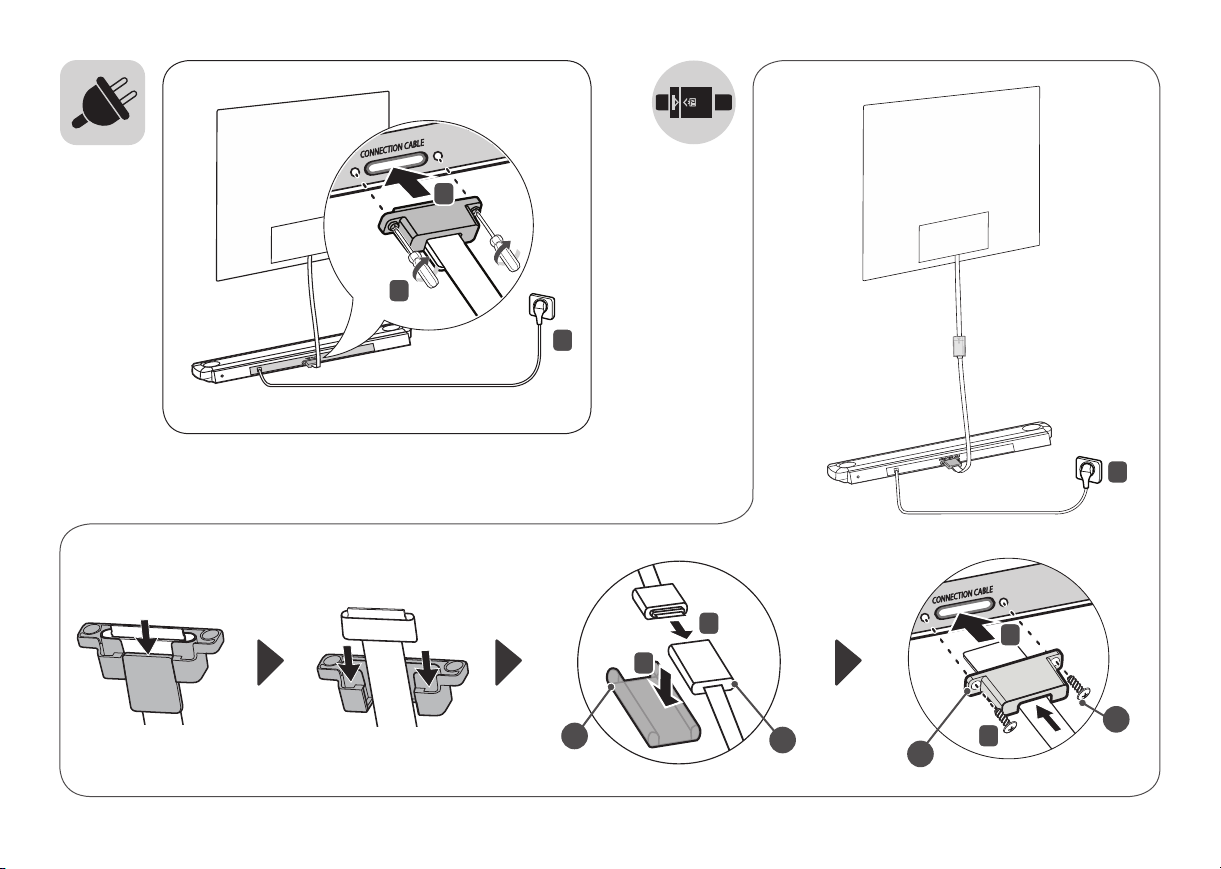 CONNECTION CABLE

CONNECTION CABLE