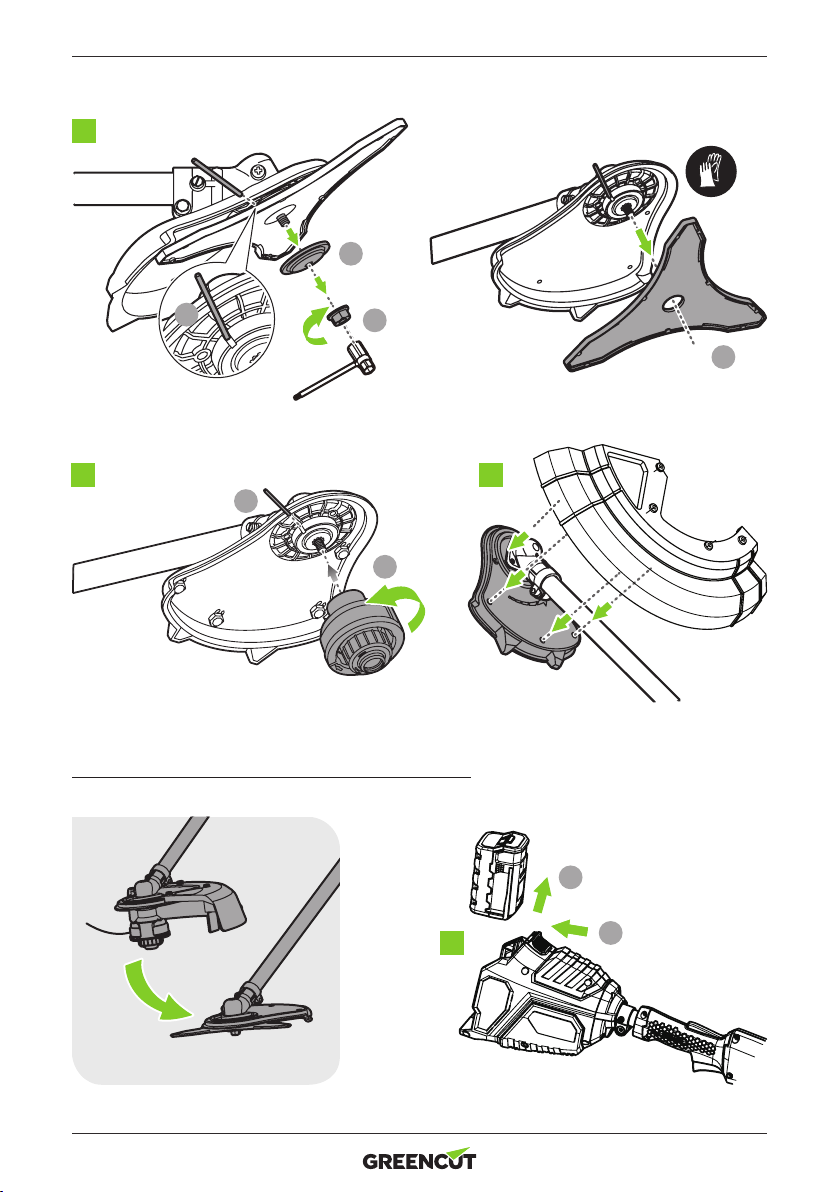 GREENCUT