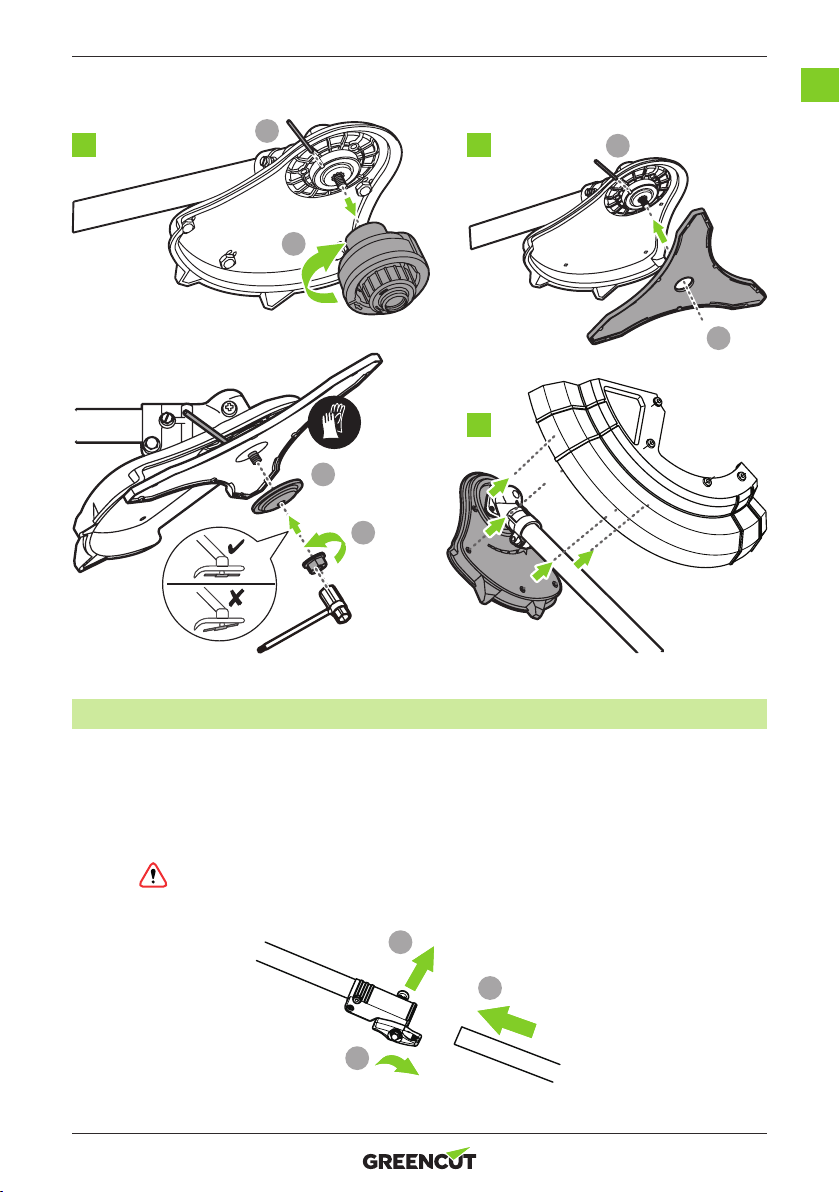 GREENCUT