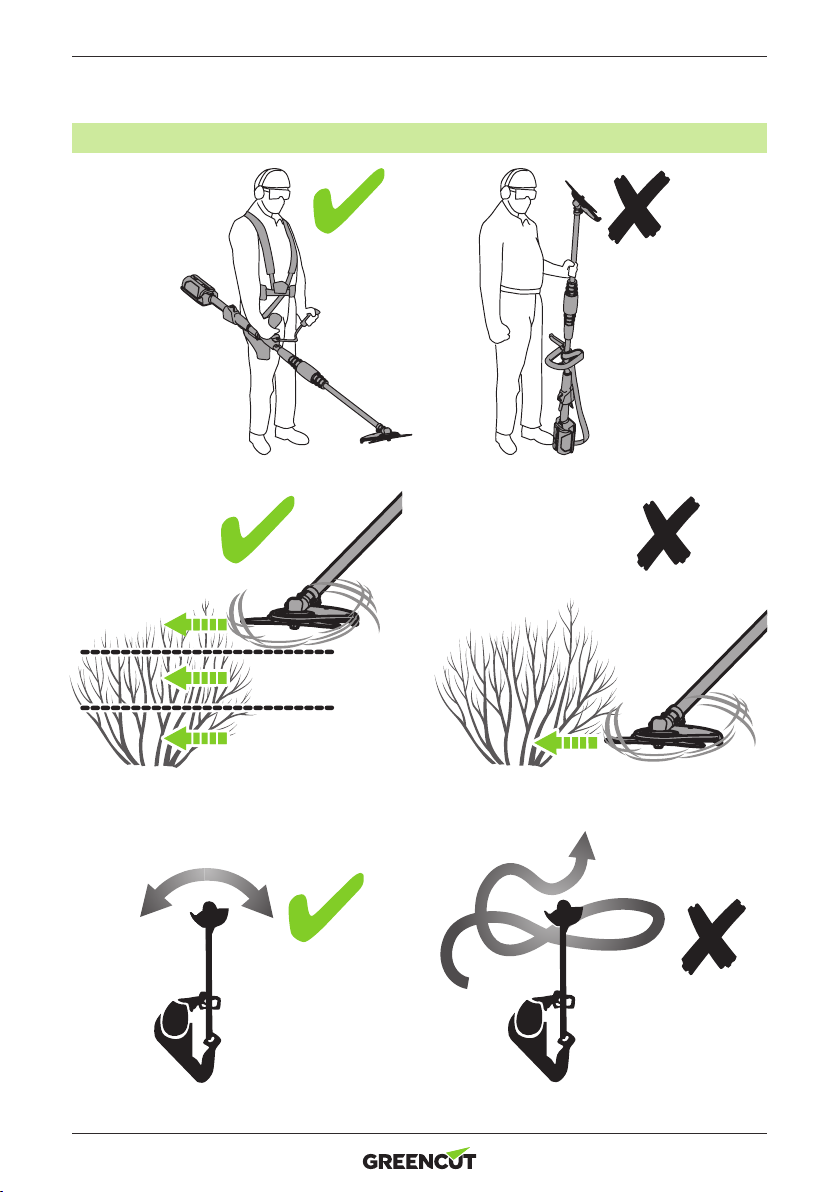 GREENCUT