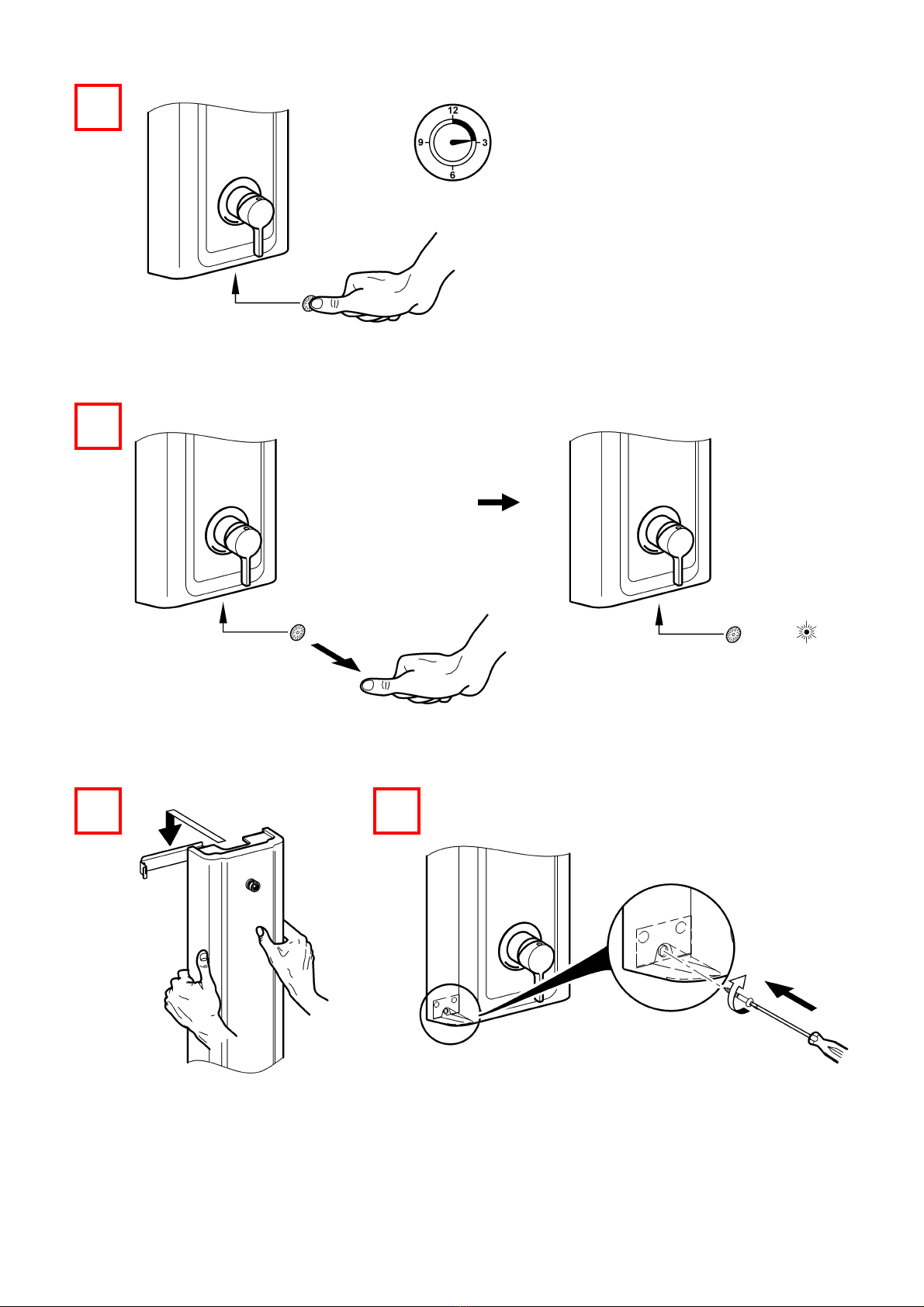 12
9
3
6