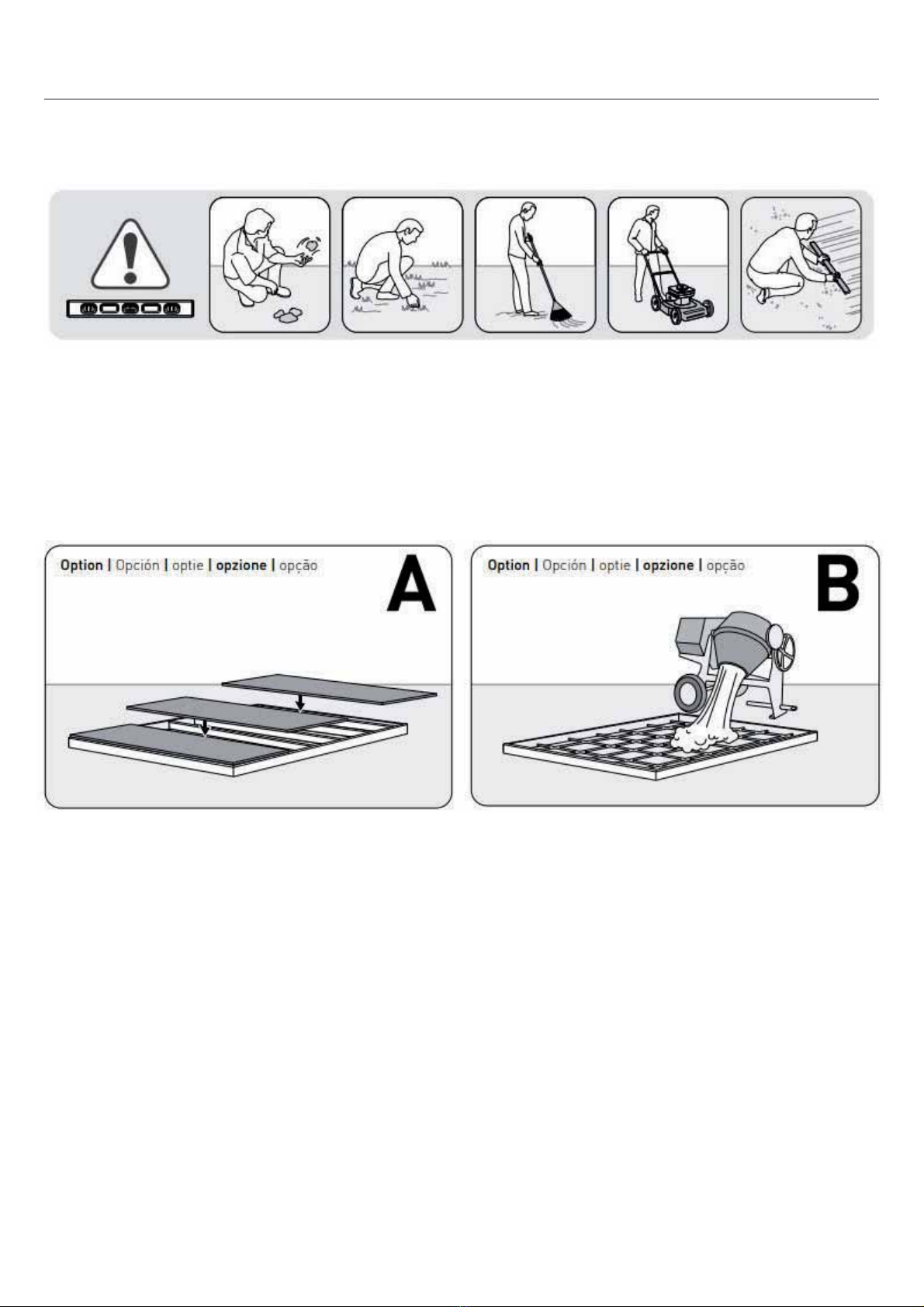 Option | Opción | optie | opzione | opção

A

Option | Opción | optie | opzione | opção

B