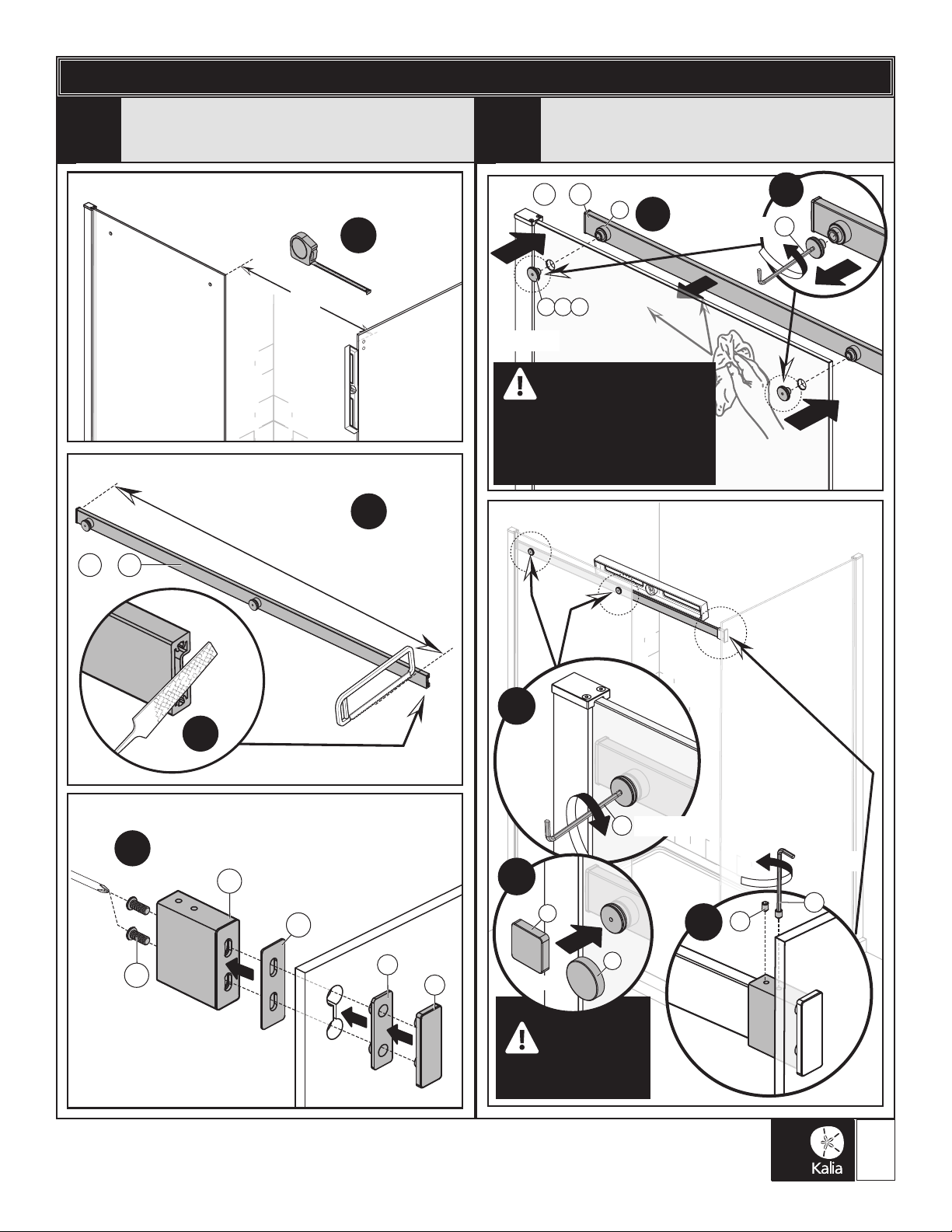 Kalia