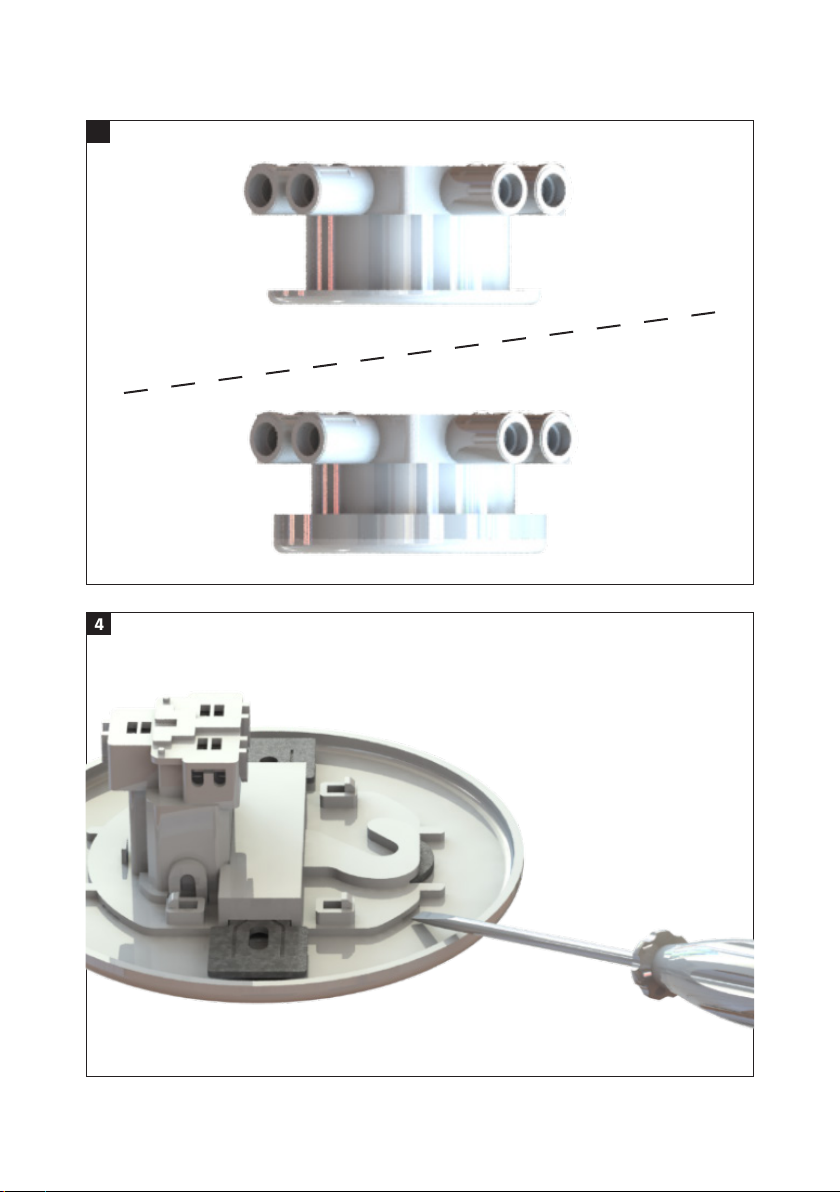 4