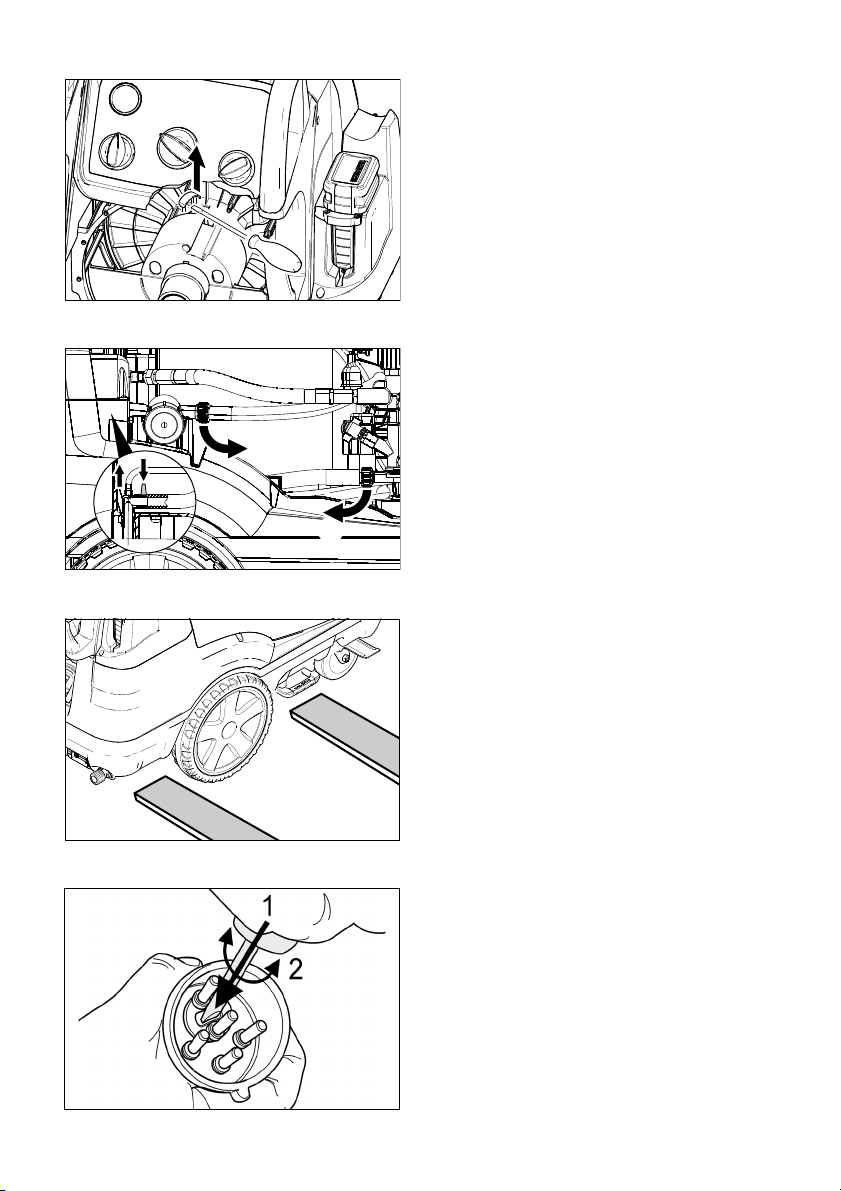 1

2