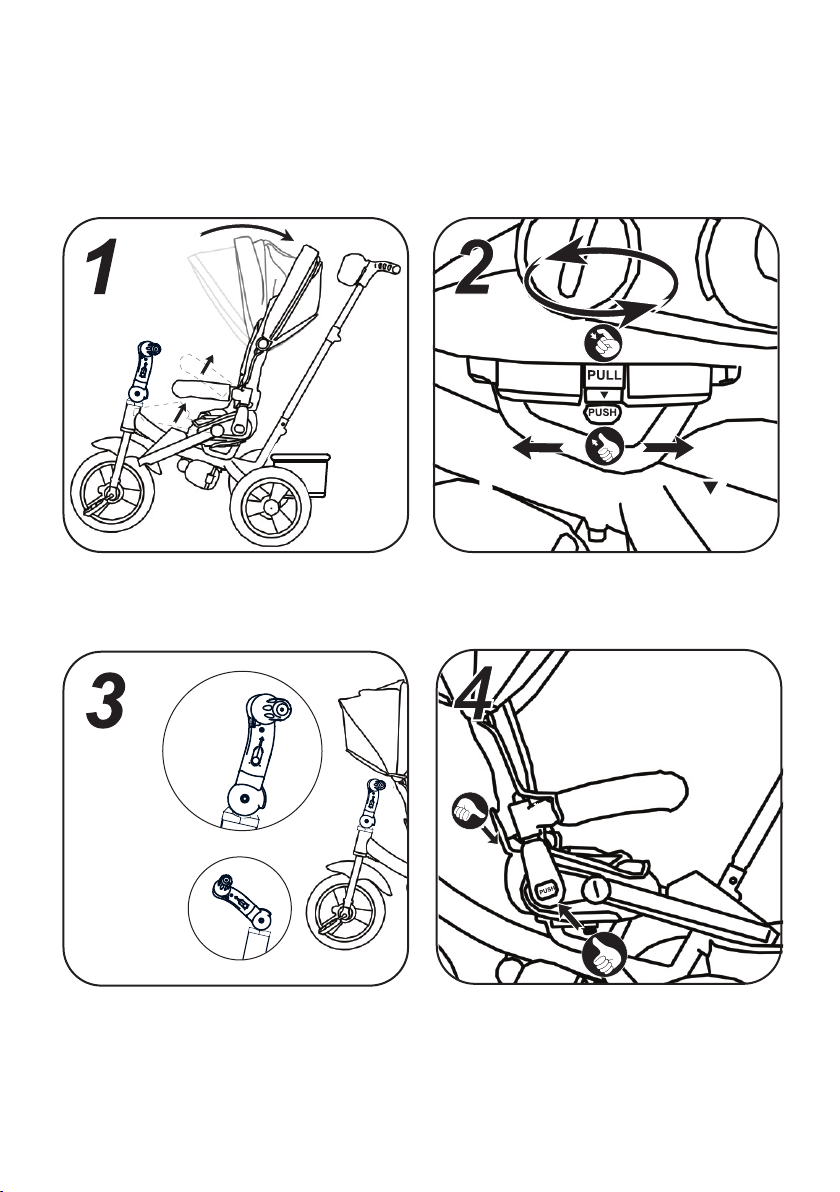 1

2

PULL

PUSH

3

4

PUSH