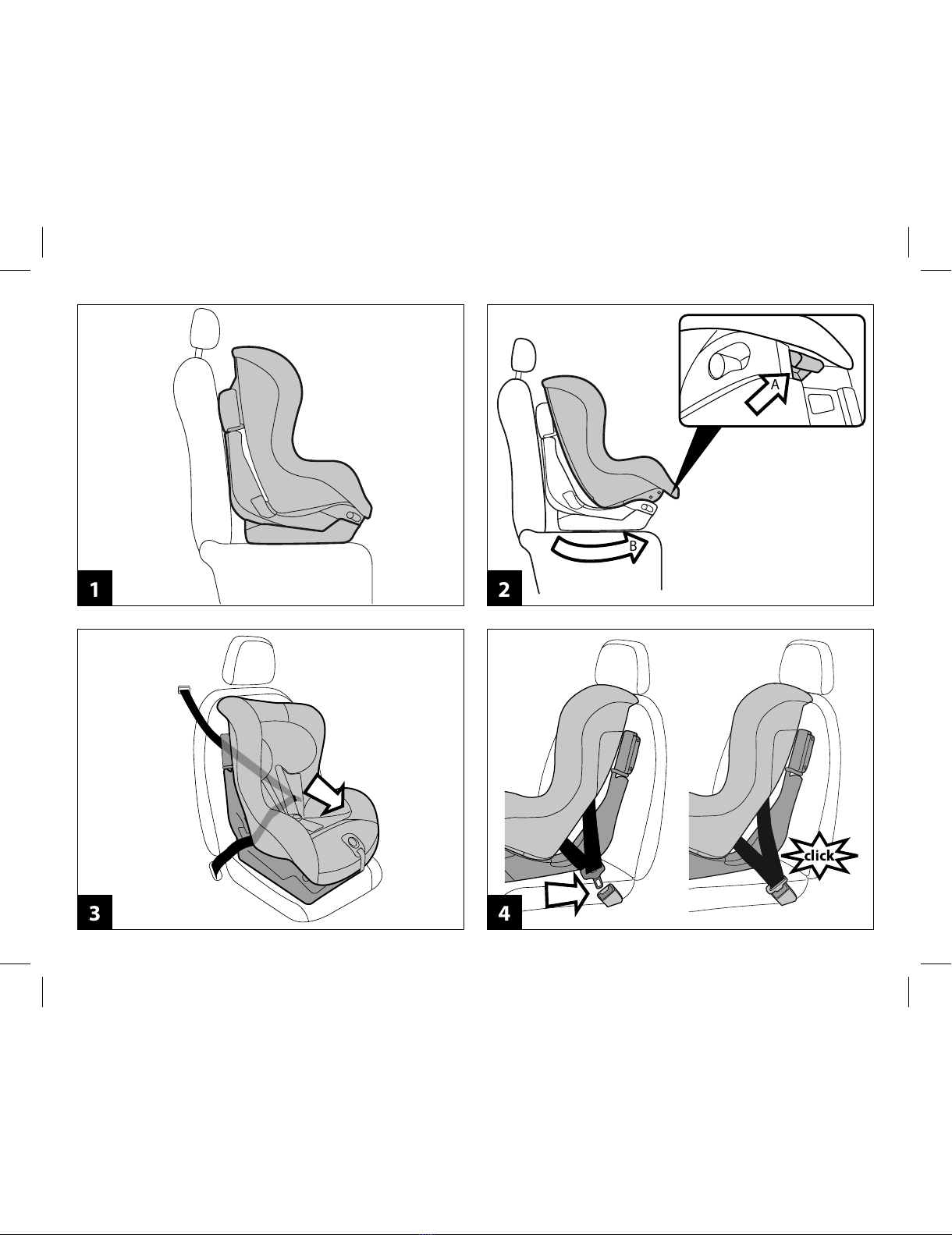 1

A

B

2

3

click

4