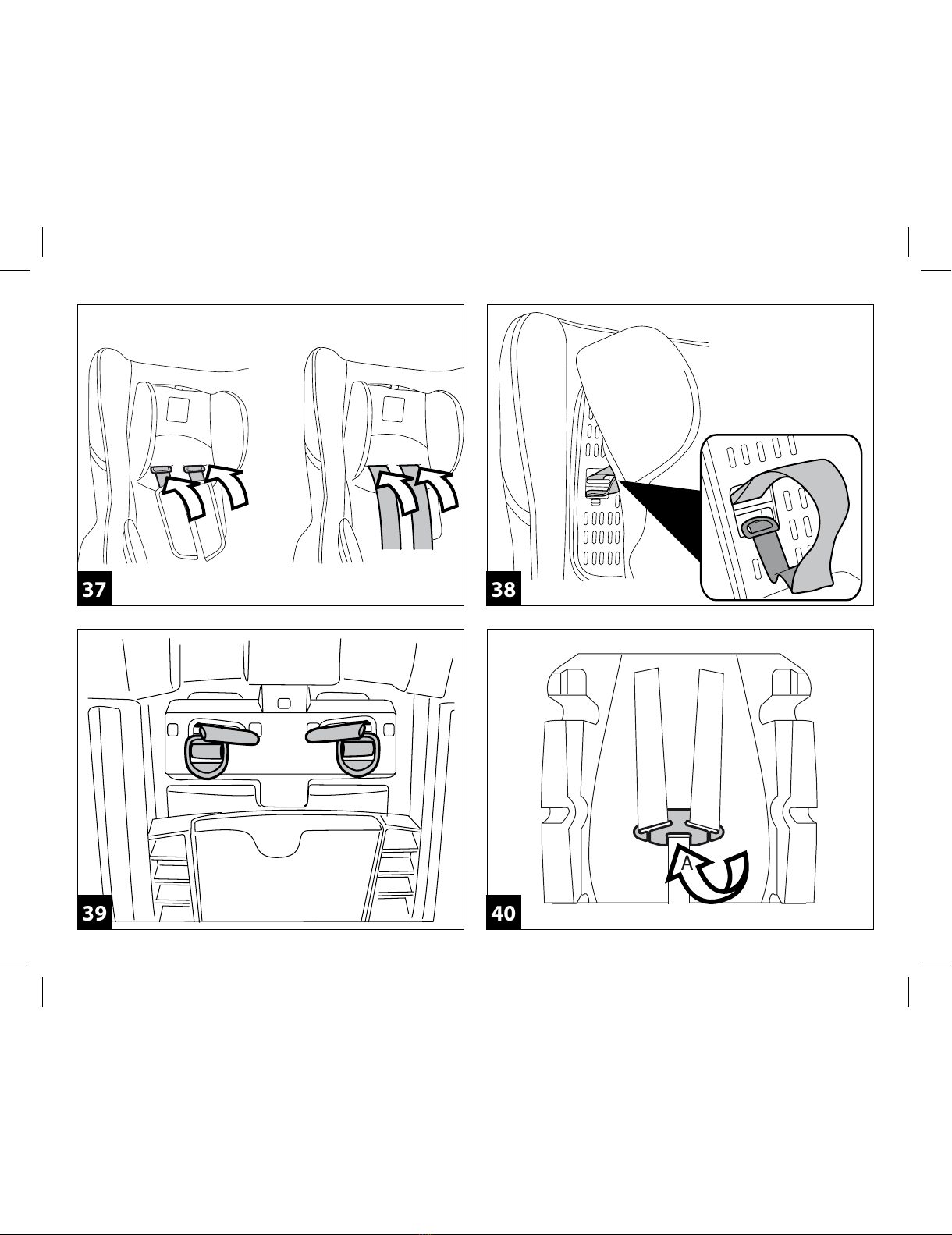 37

38

39

A

40