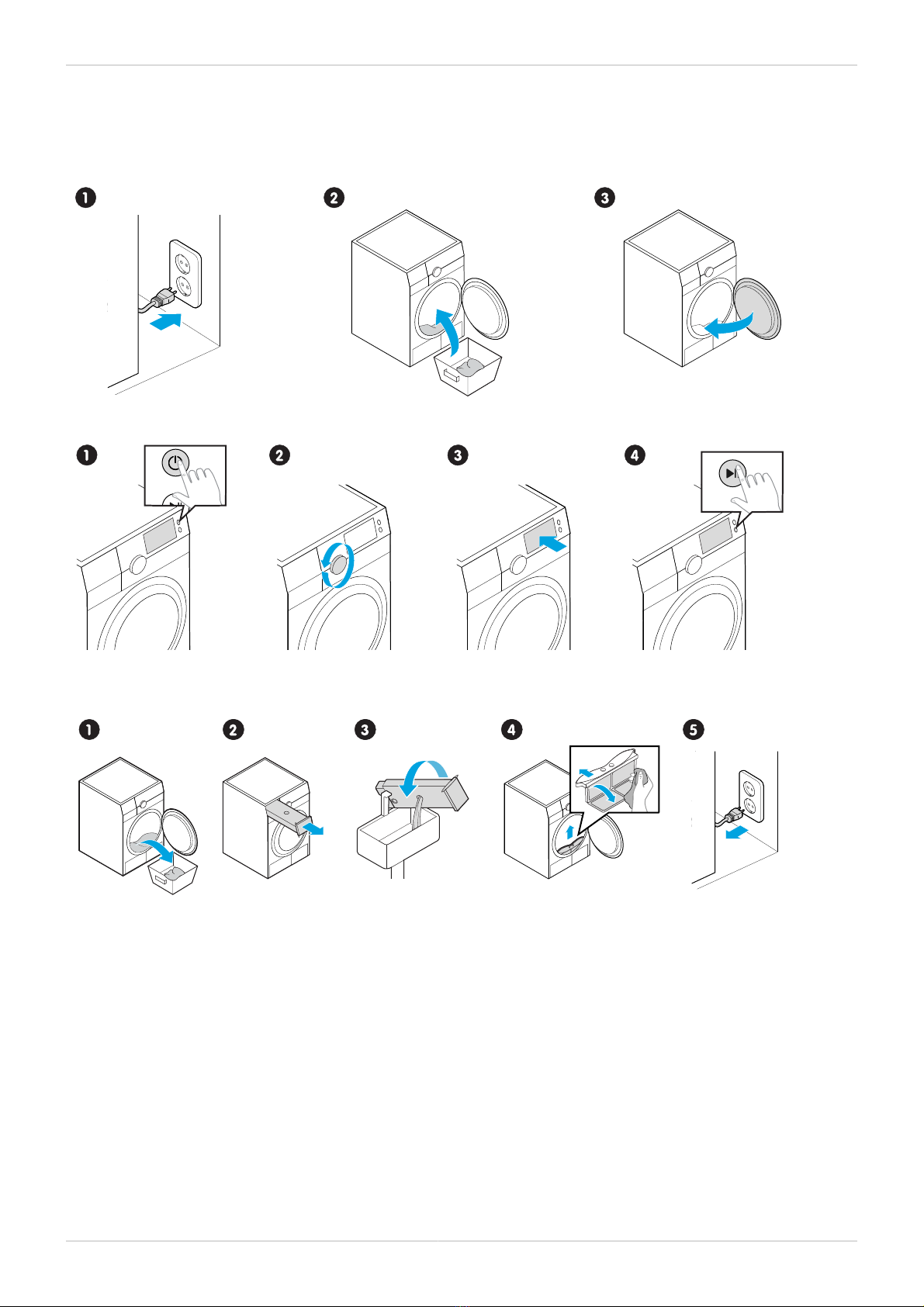 1

2

3

1

2

3

4

1

2

3

4

5