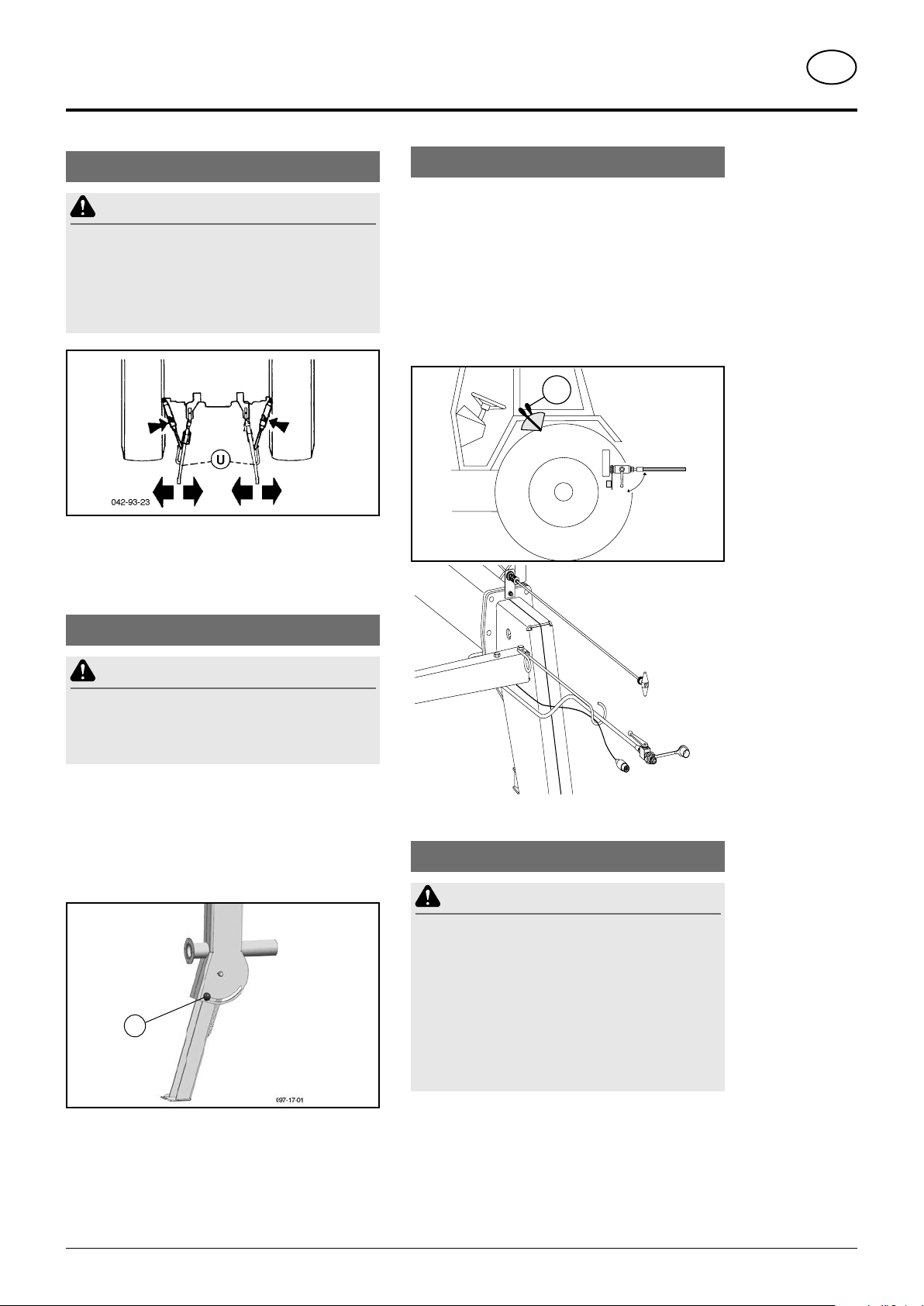 U

042-93-23

097-17-01