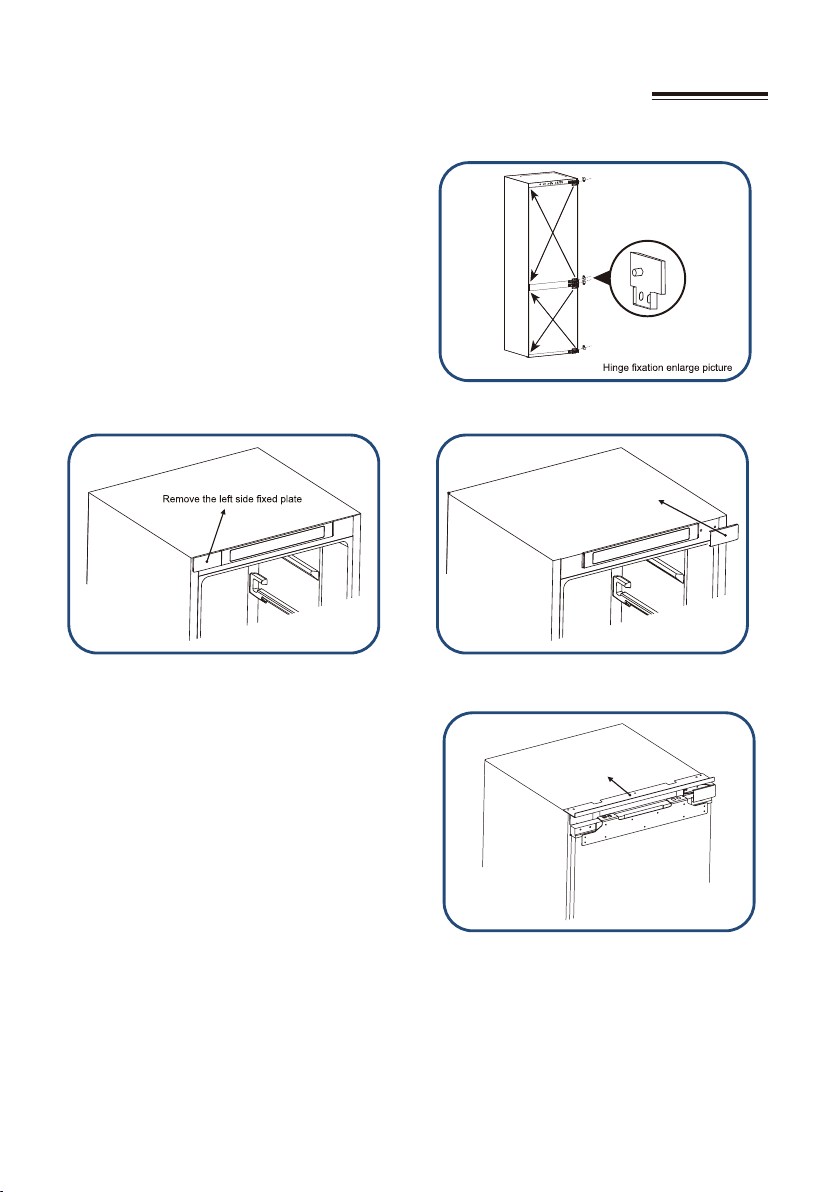 Hinge fixation enlarge picture

Remove the left side fixed plate