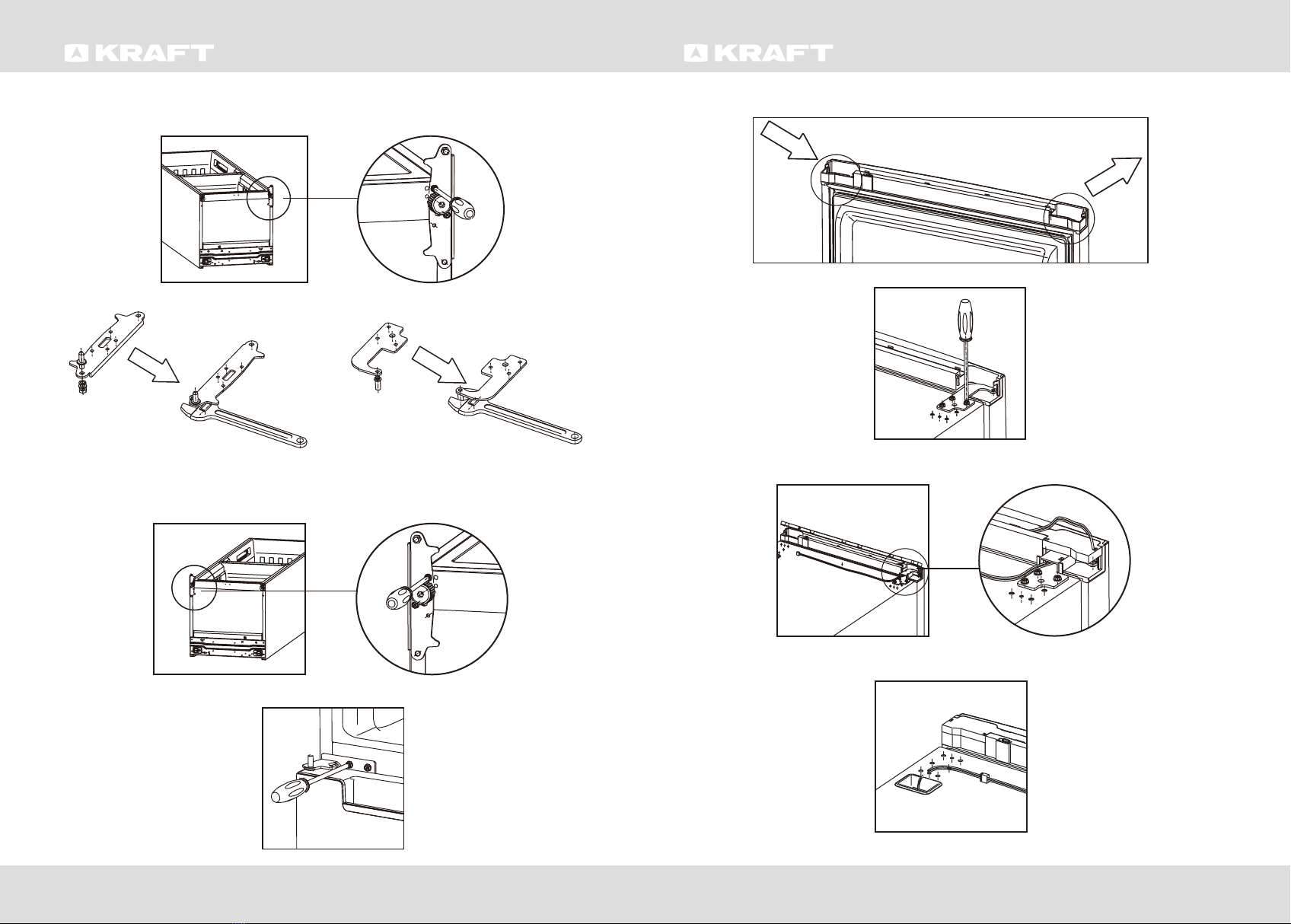 KRAFT

KRAFT