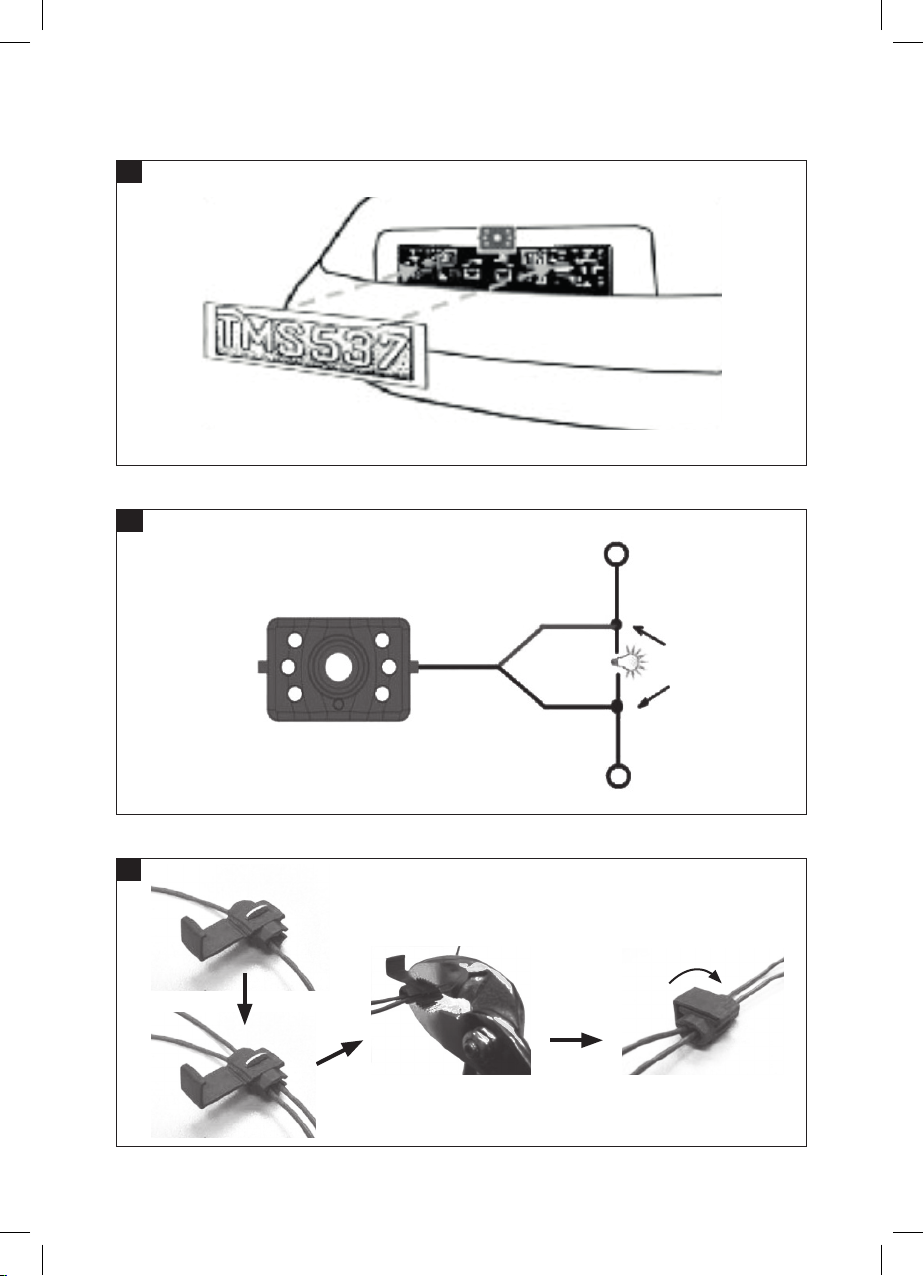 TMS537