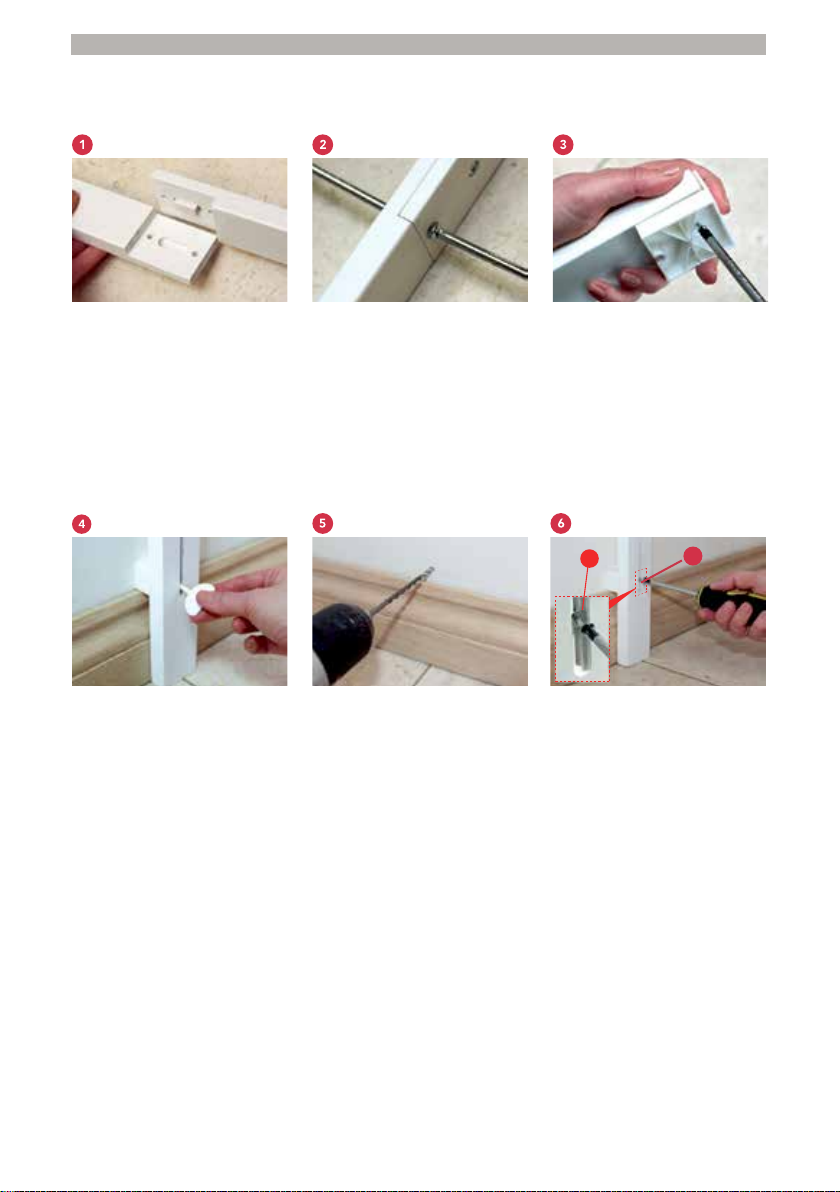 1

2

3

4

5

6