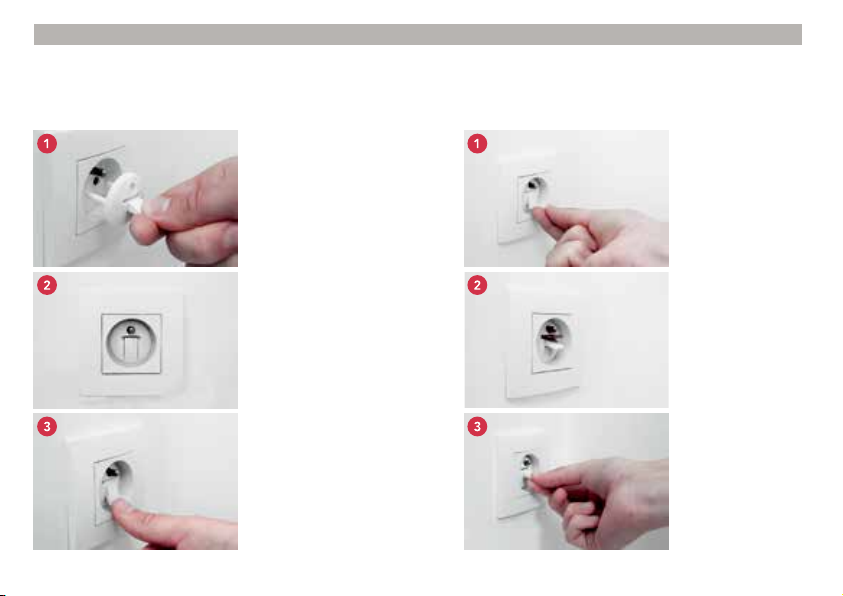 1

2

3

1

2

3