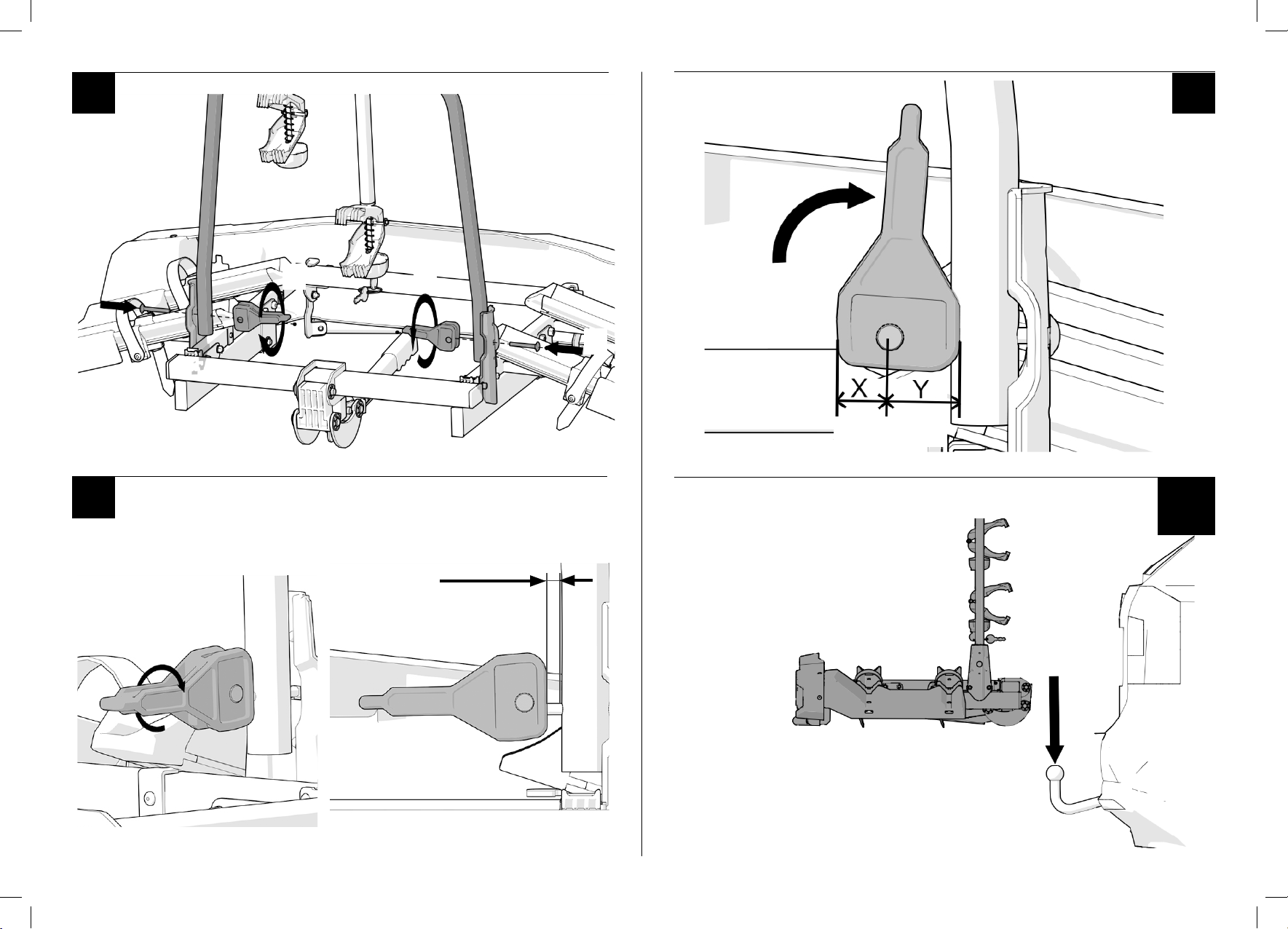 X Y