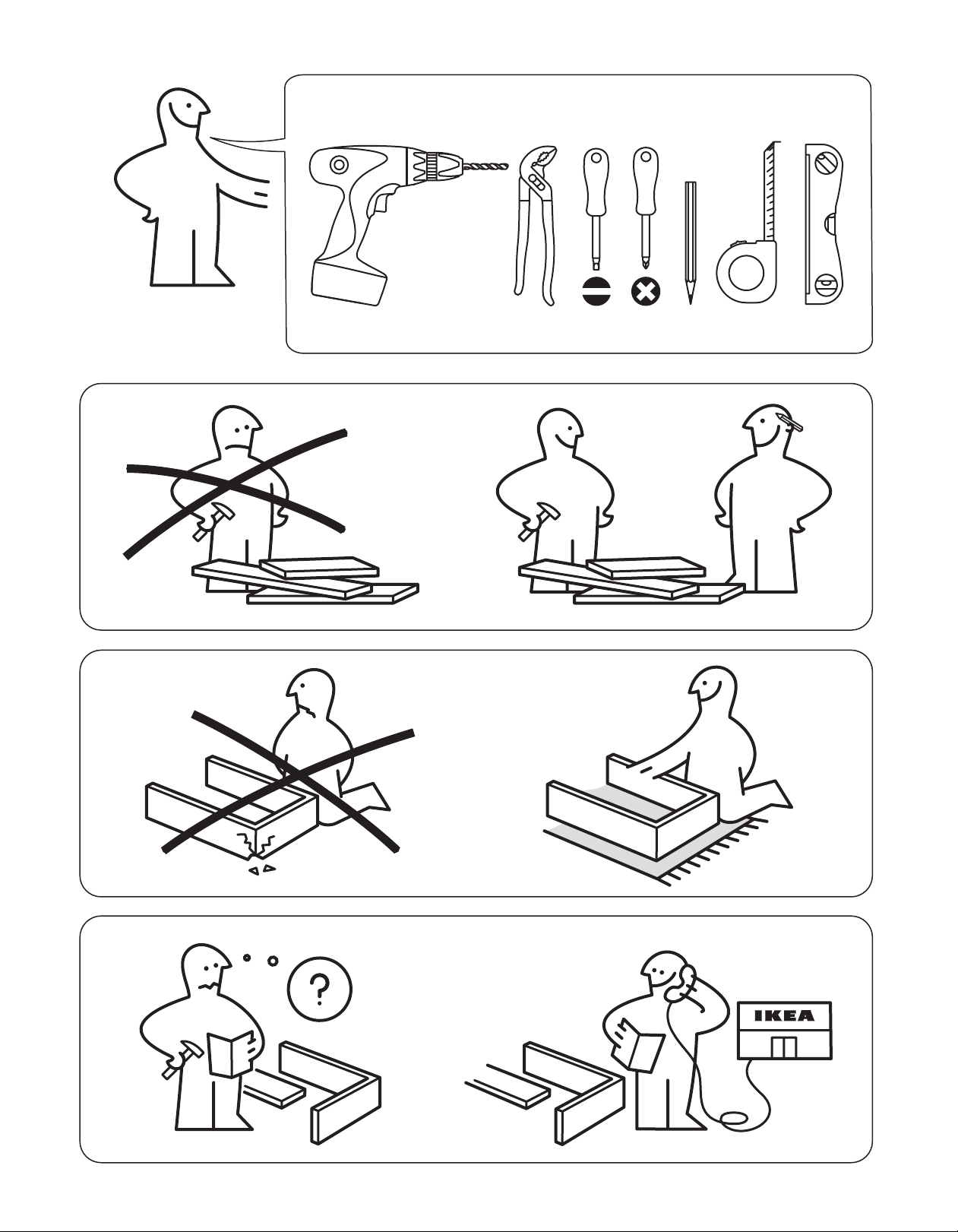 ?

IKEA