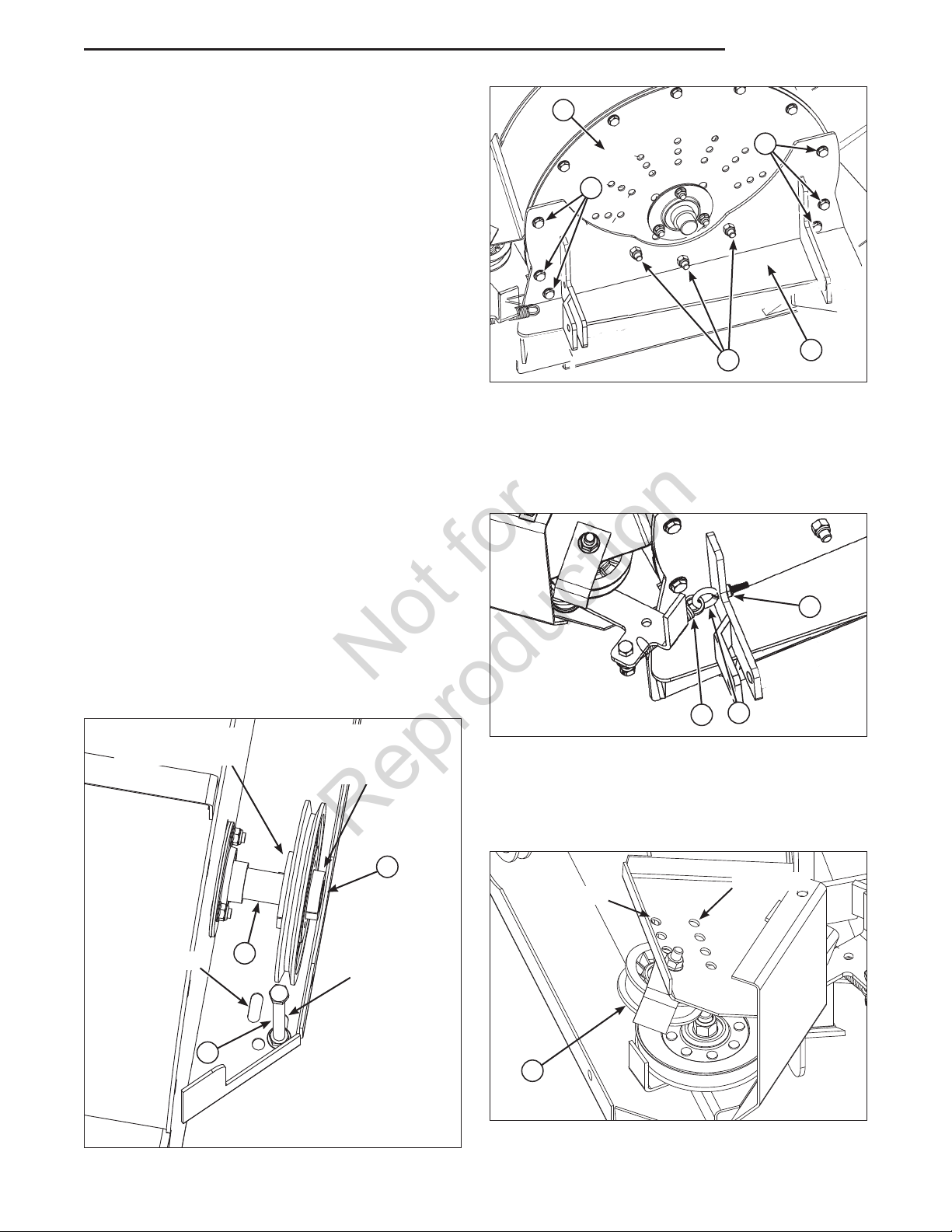 Not for Reproduction