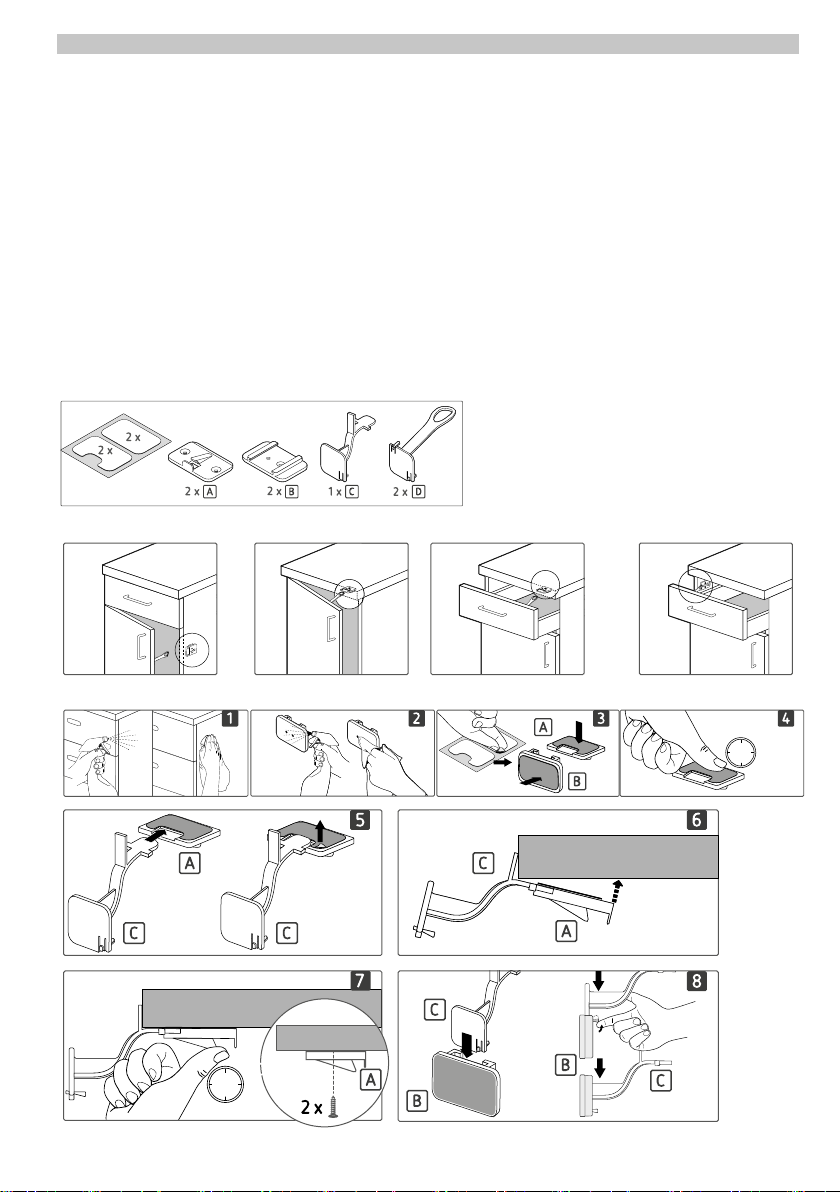 2 x
2 x
2 x A
2 x B
1 x C
2 x D

1
2
A
3
B
4
5
A
C
C
6
C
A
7
A
2 x
8
C
B
B
C