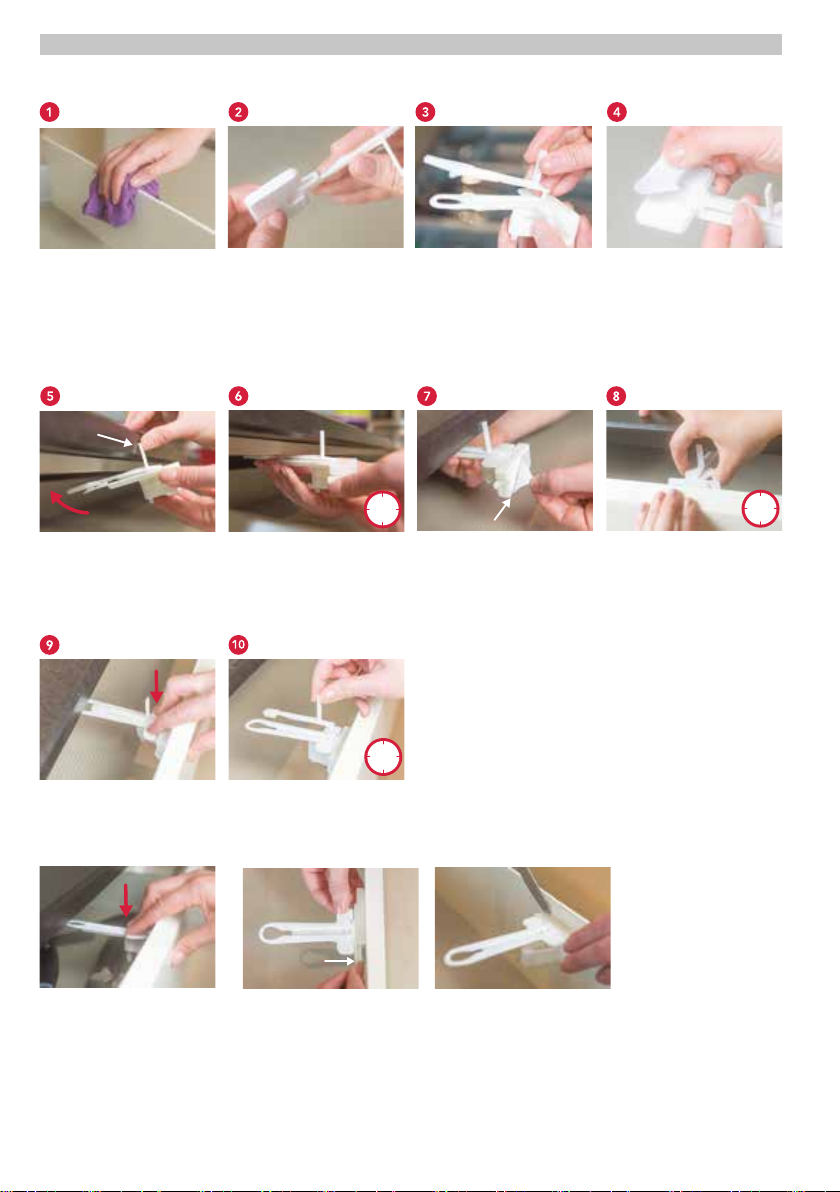 1

2

3

4

5

6

7

8

9

10