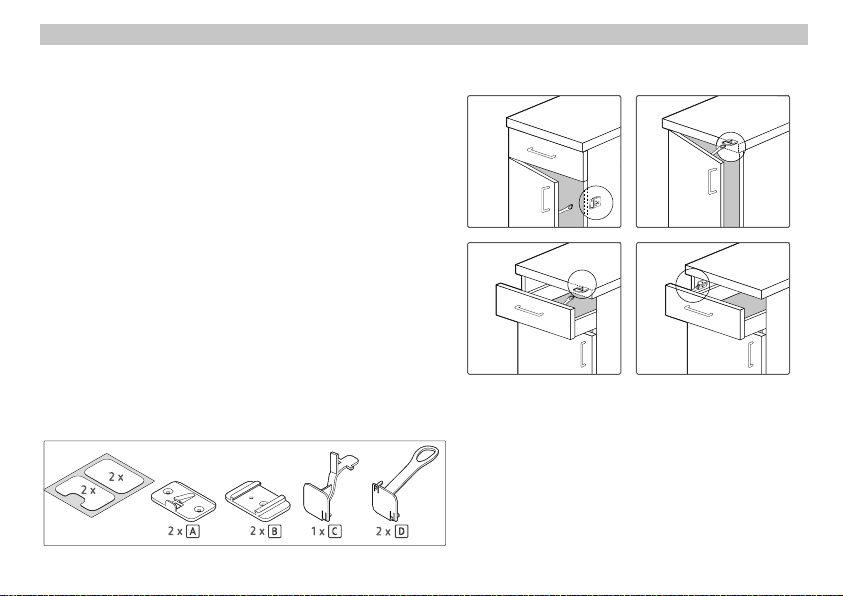 2 x
2 x
2 x A
2 x B
1 x C
2 x D