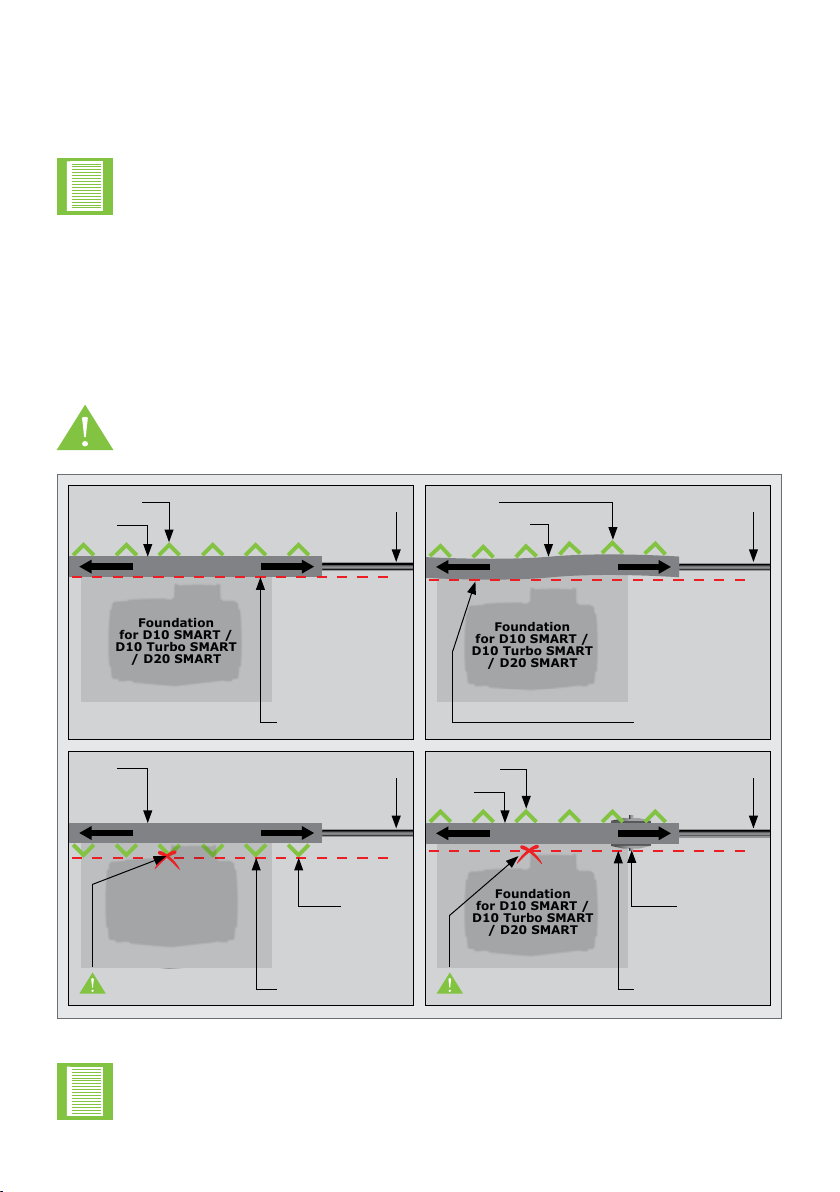 Foundation for D10 SMART / D10 Turbo SMART / D20 SMART

Foundation for D10 SMART / D10 Turbo SMART / D20 SMART

Foundation for D10 SMART / D10 Turbo SMART / D20 SMART