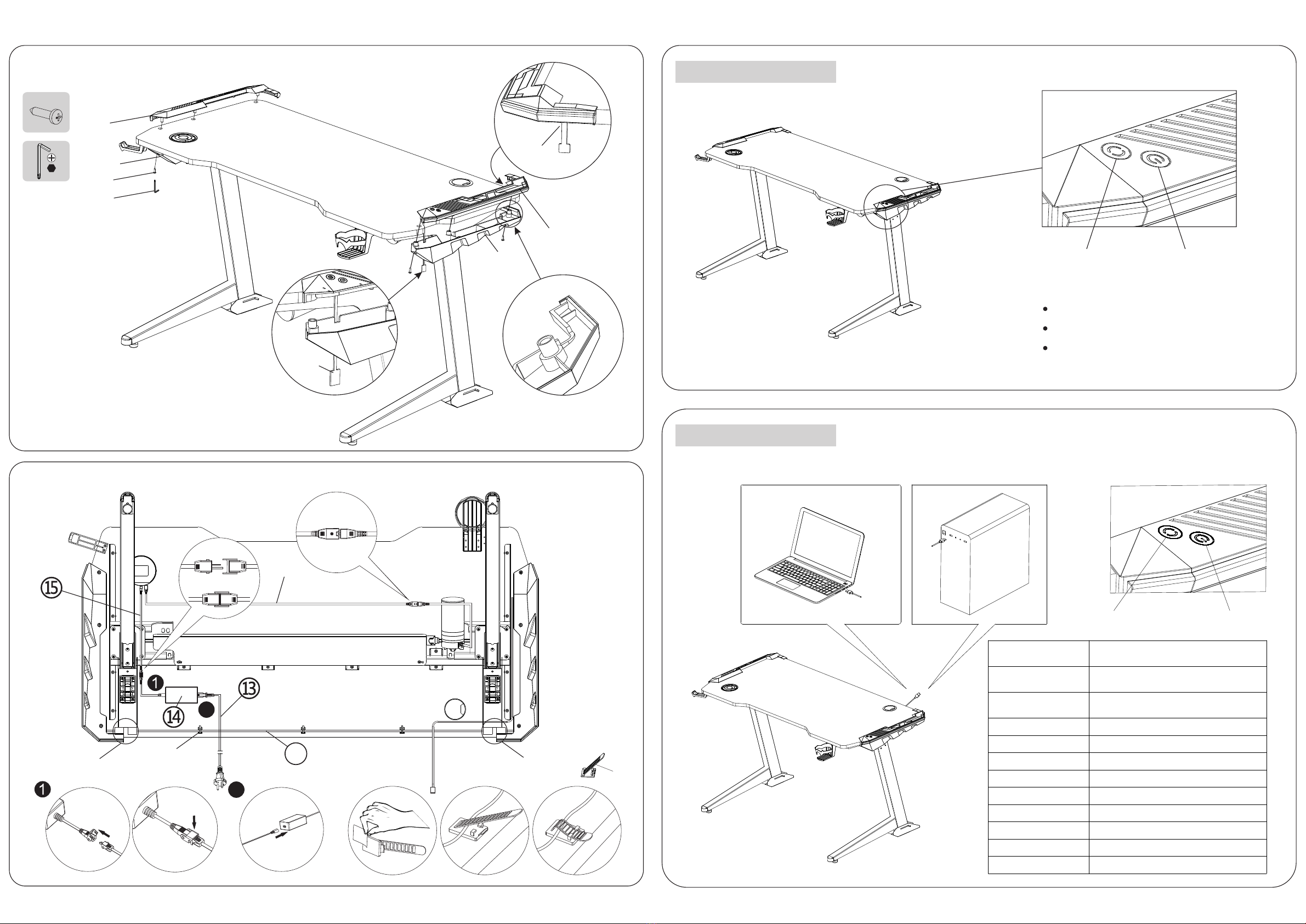 ⑮

❶

⑬

⑭

❶