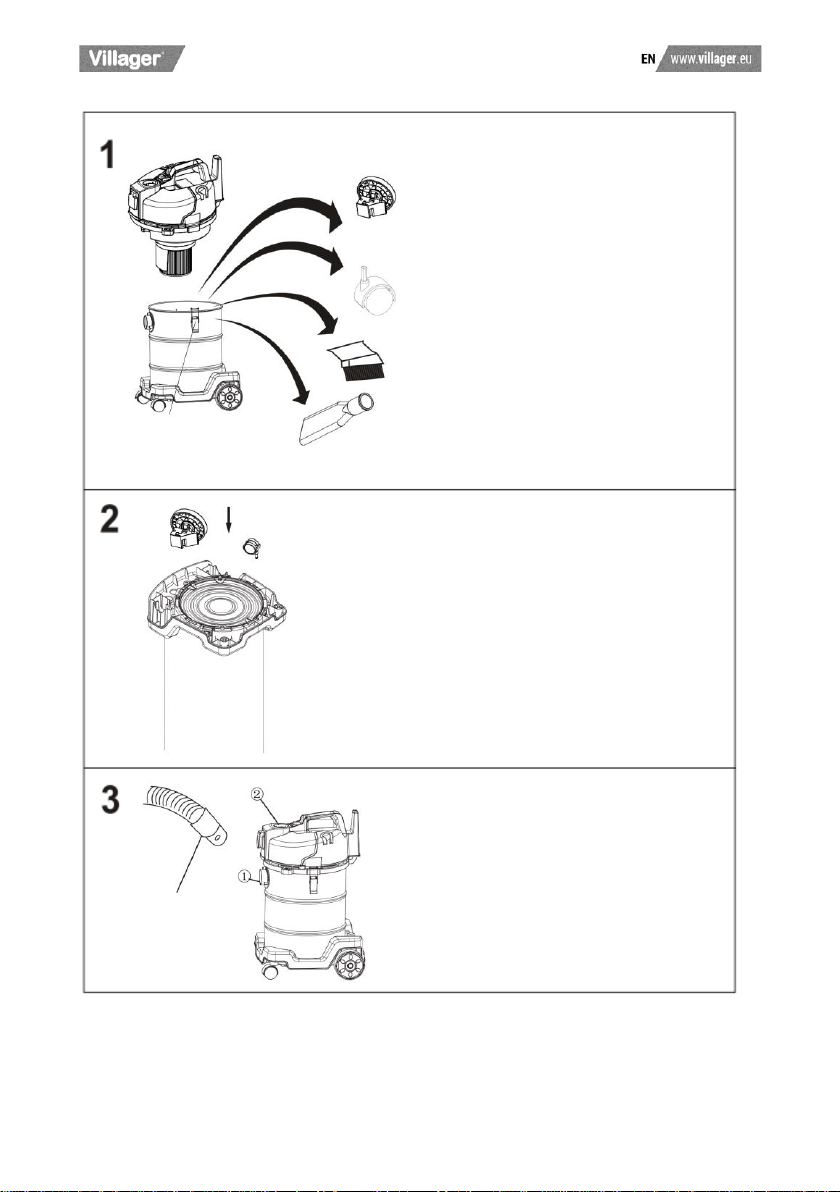 Villager

EN www.villager.eu

1

2

3

②

①