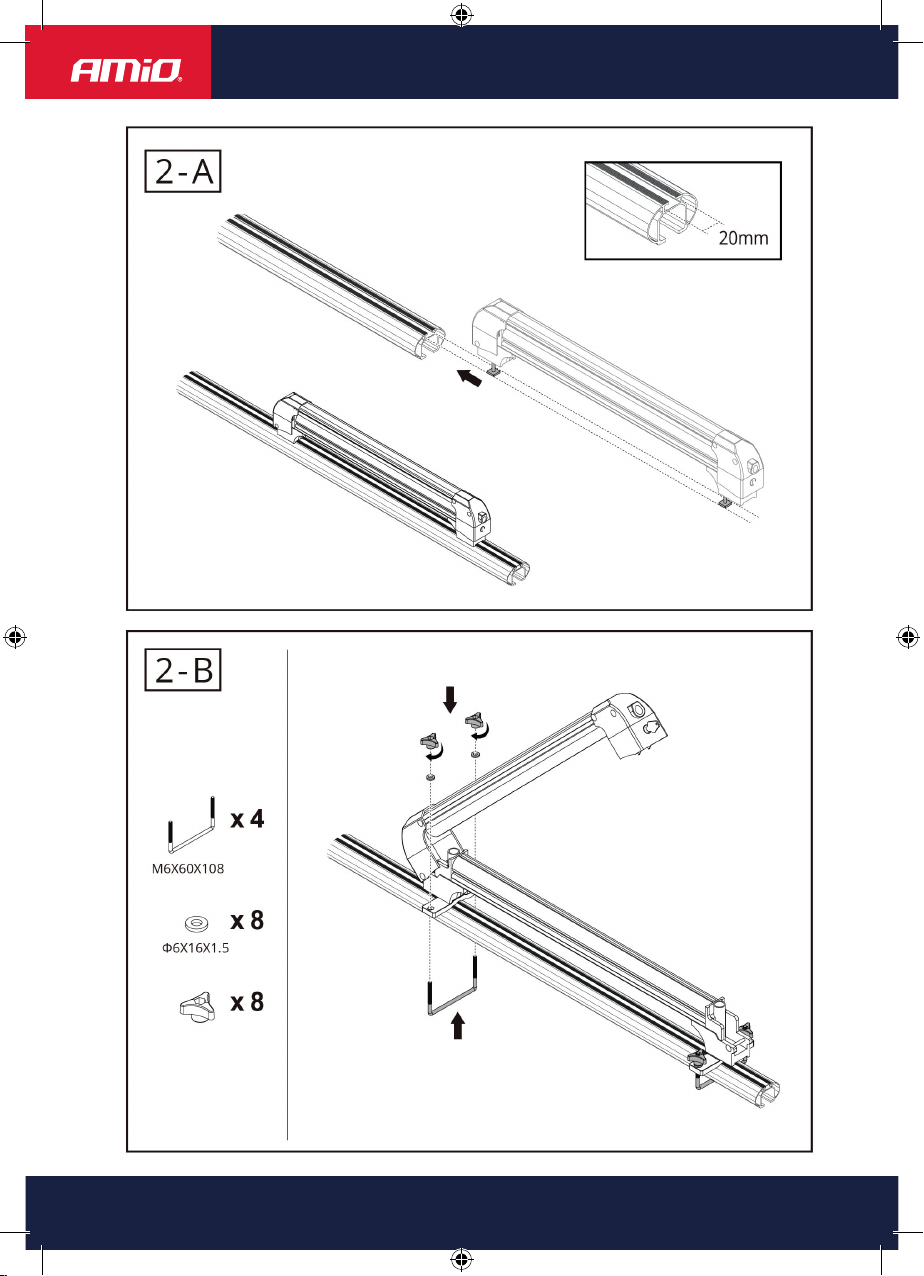 AMiO

2-A

20mm

2-B

x 4

M6X60X108

x 8

Φ6X16X1.5

x 8