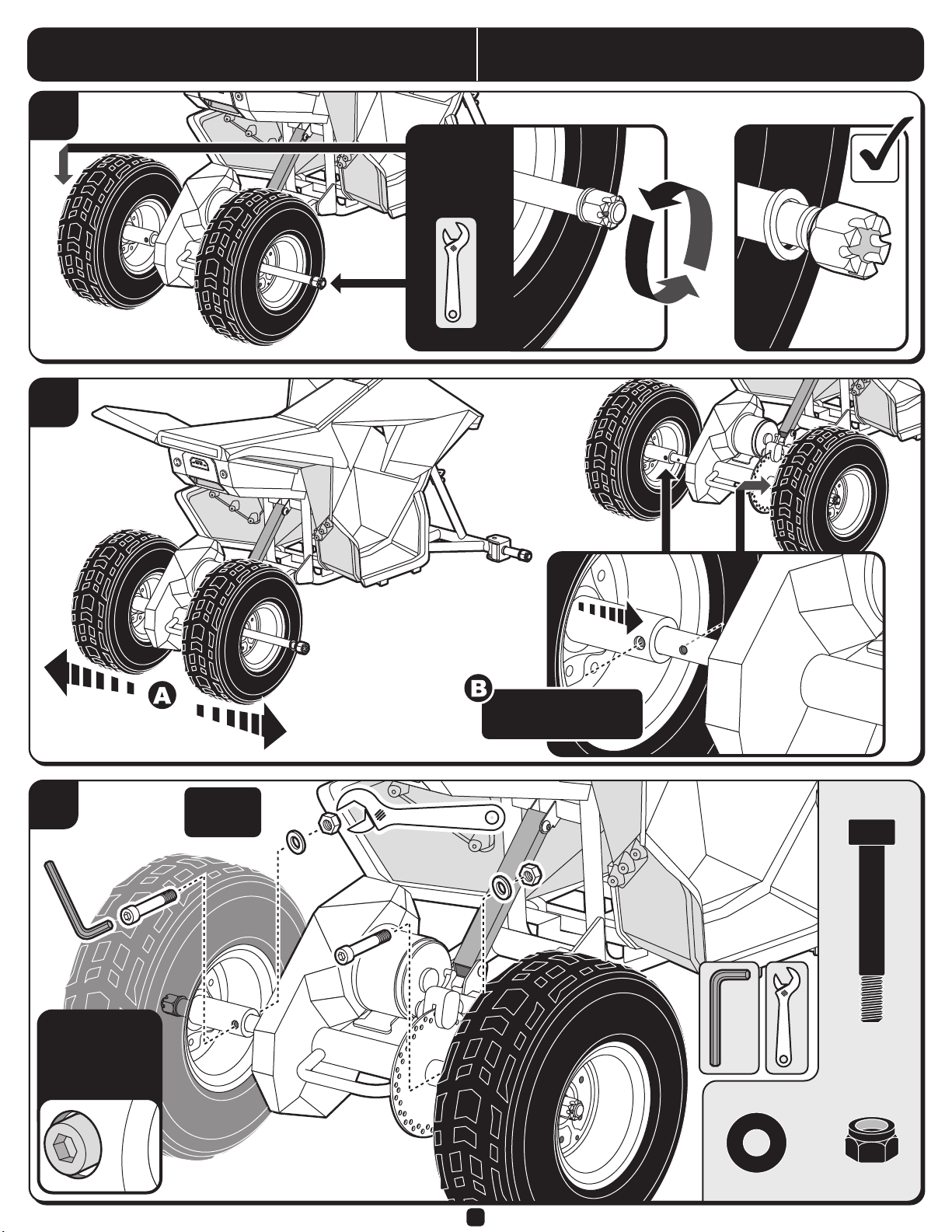 A

B