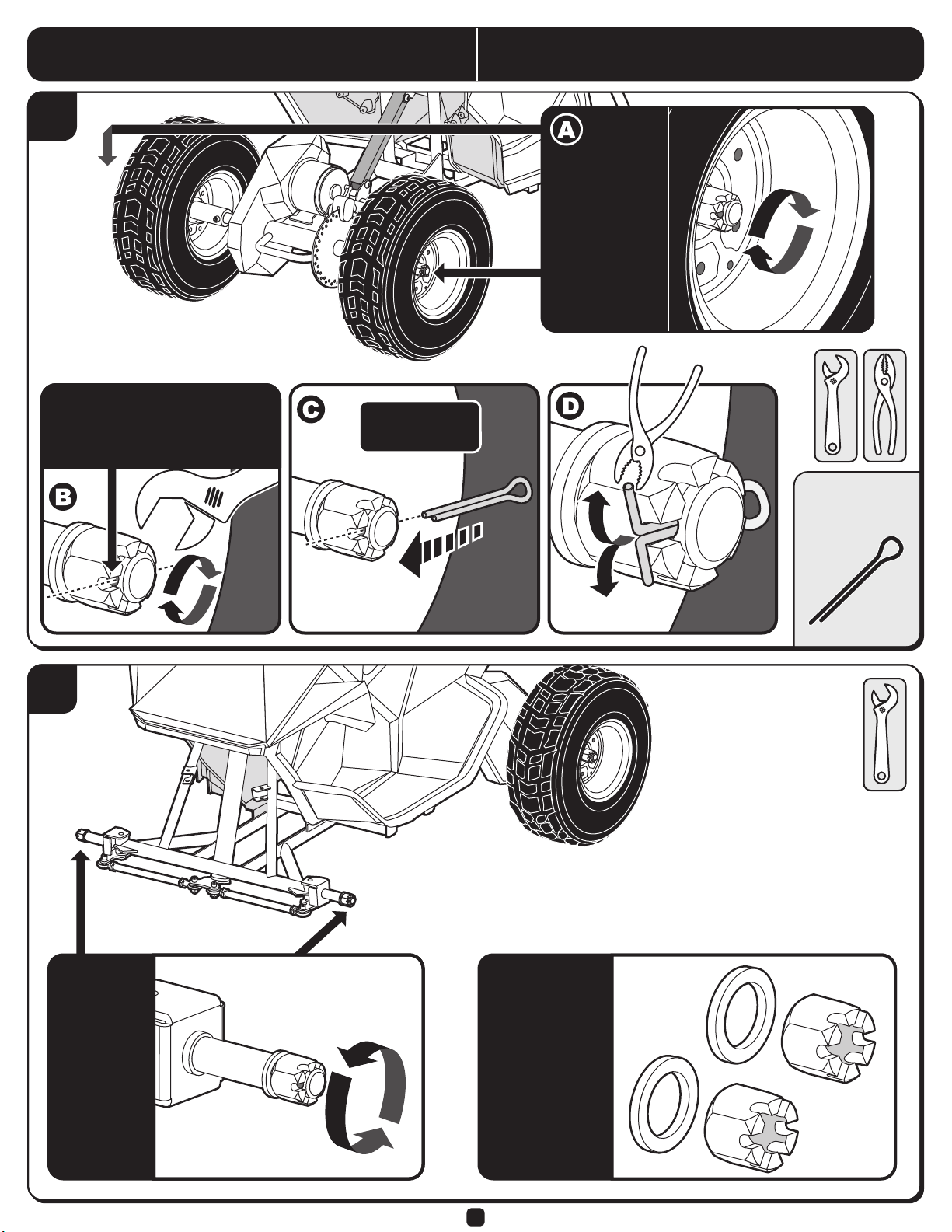 A

B

C

D