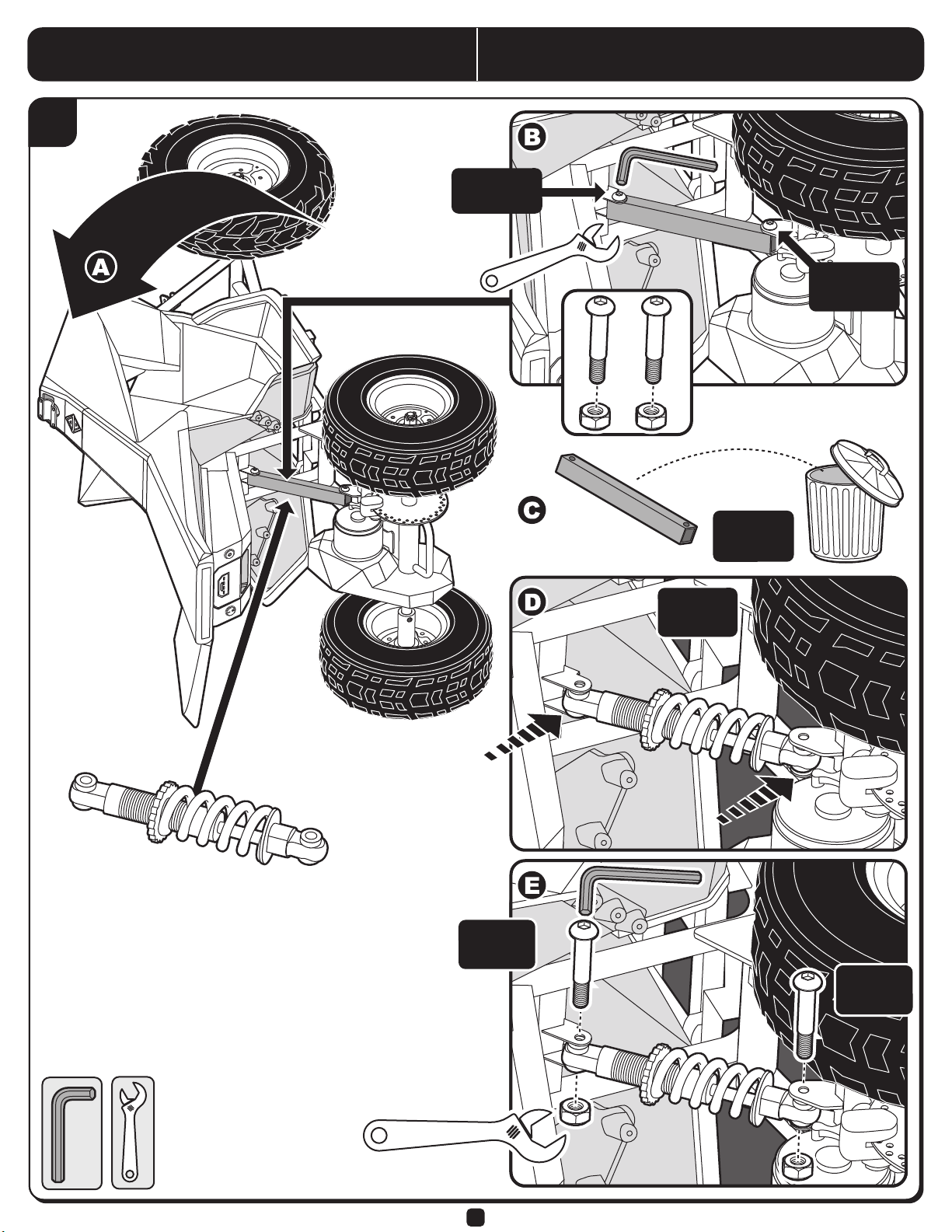 A

B

C

D

E