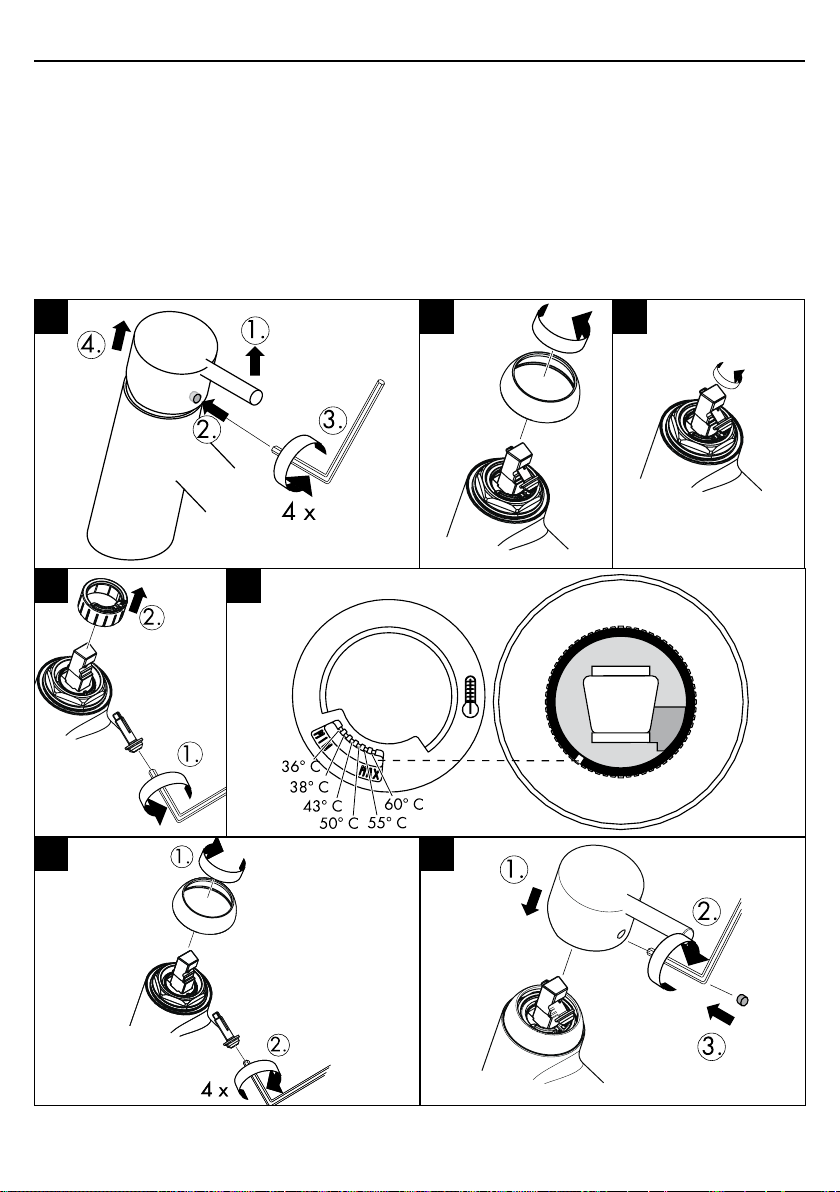 4. 1. 2. 3. 4 x

2. 1.

36° C 38° C 43° C 50° C 55° C 60° C

1. 2. 4 x

1. 2. 3.