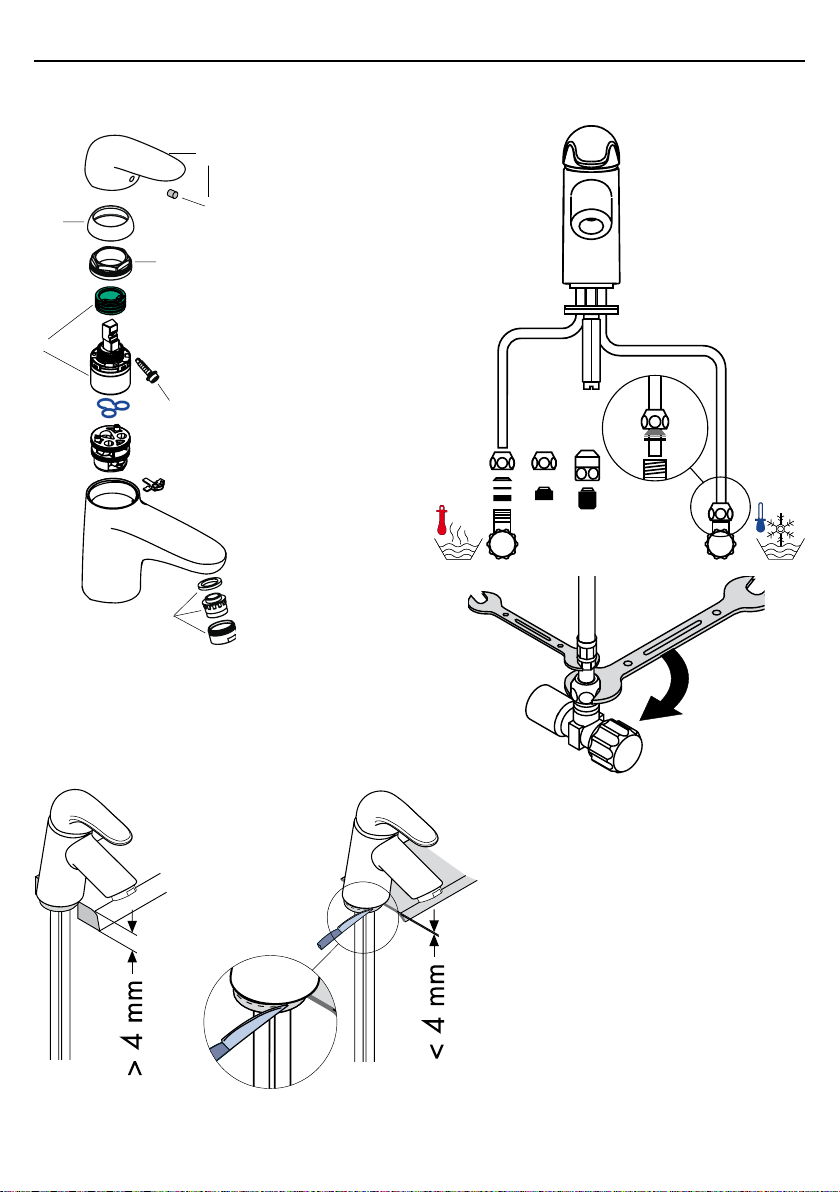 > 4 mm

< 4 mm