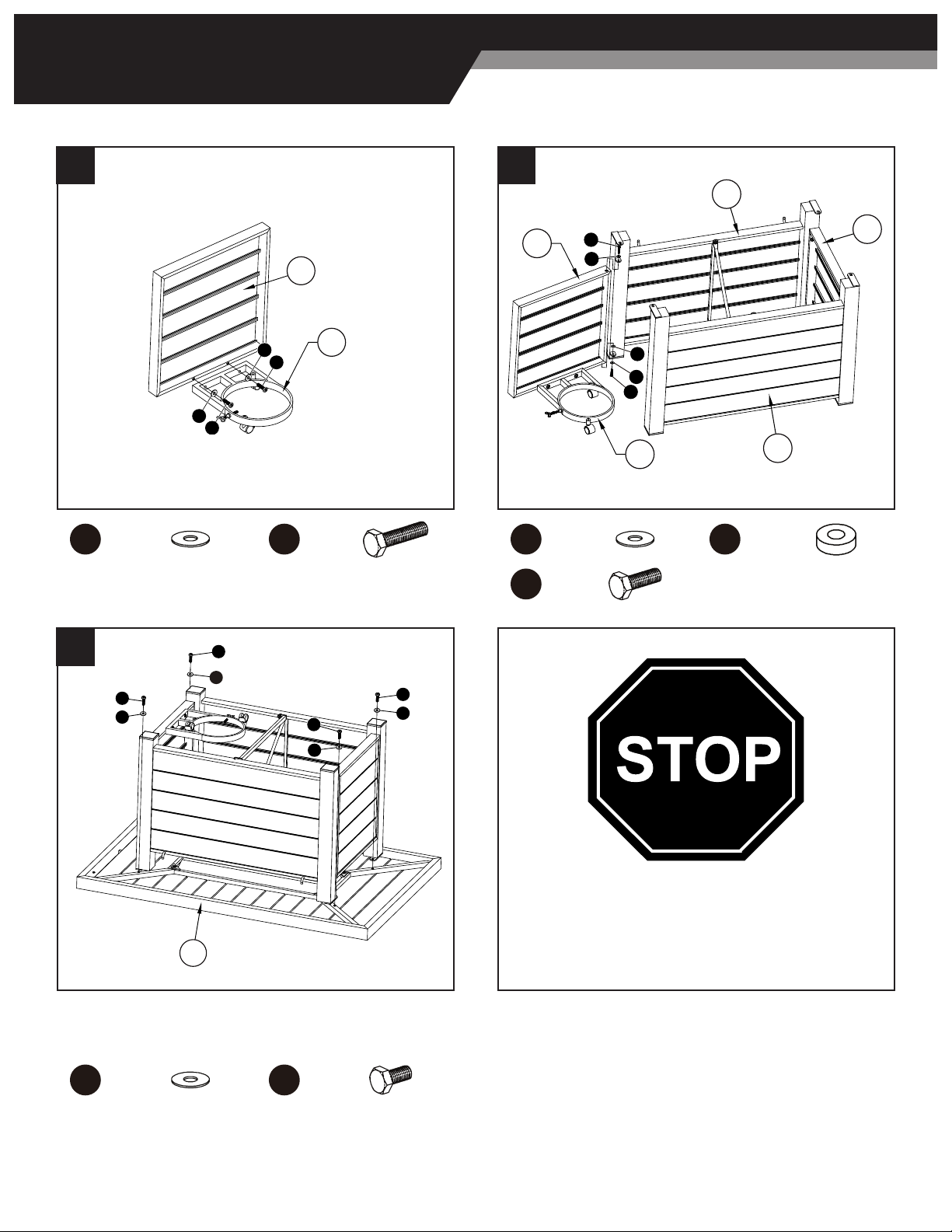 STOP