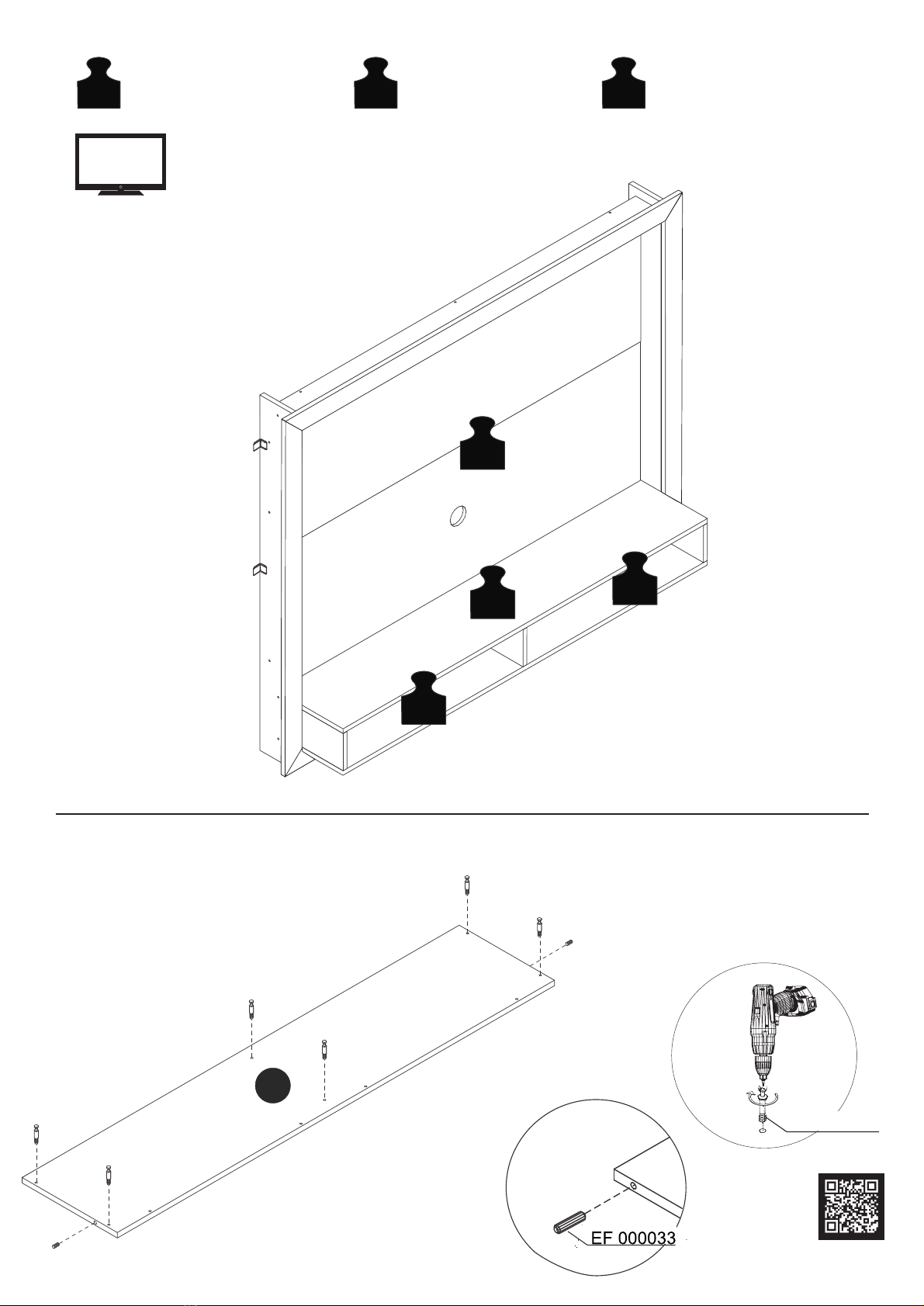 EF 000033