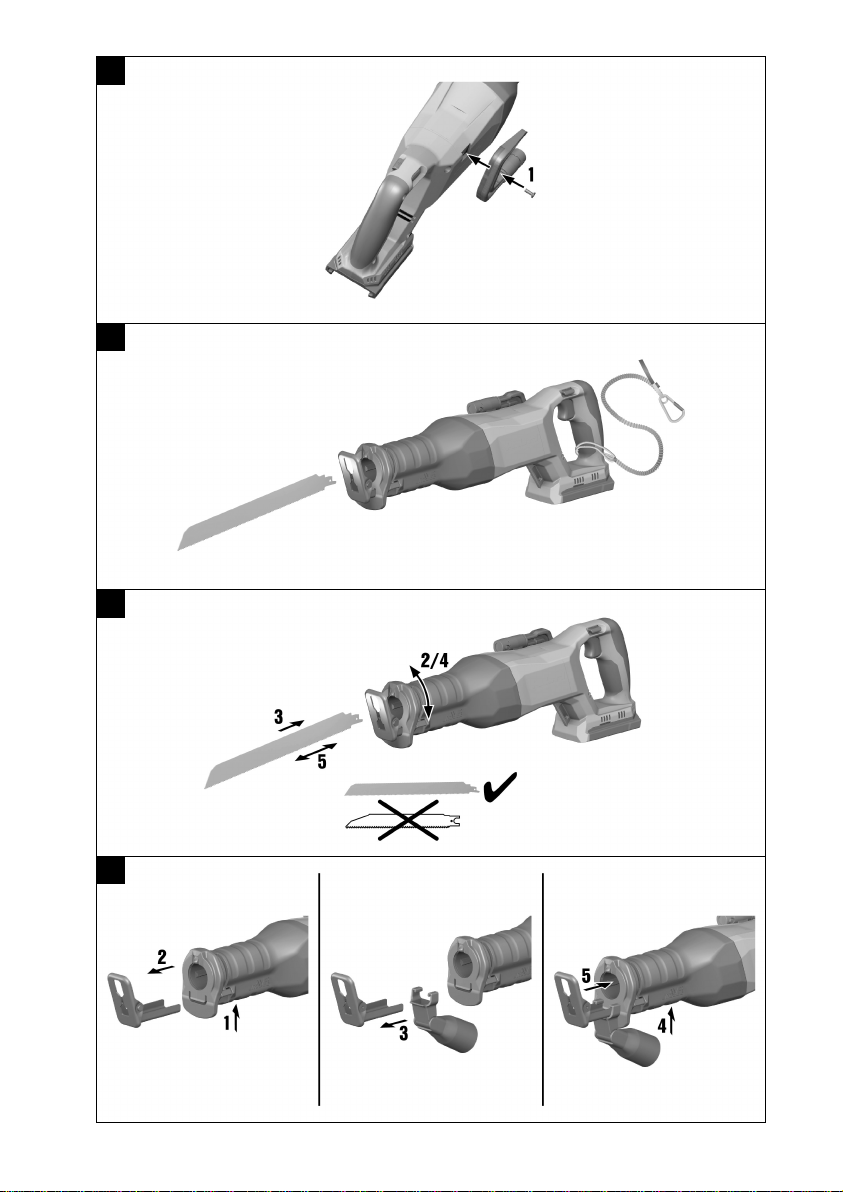 1

2/4
3
5

2
1

3

5
4