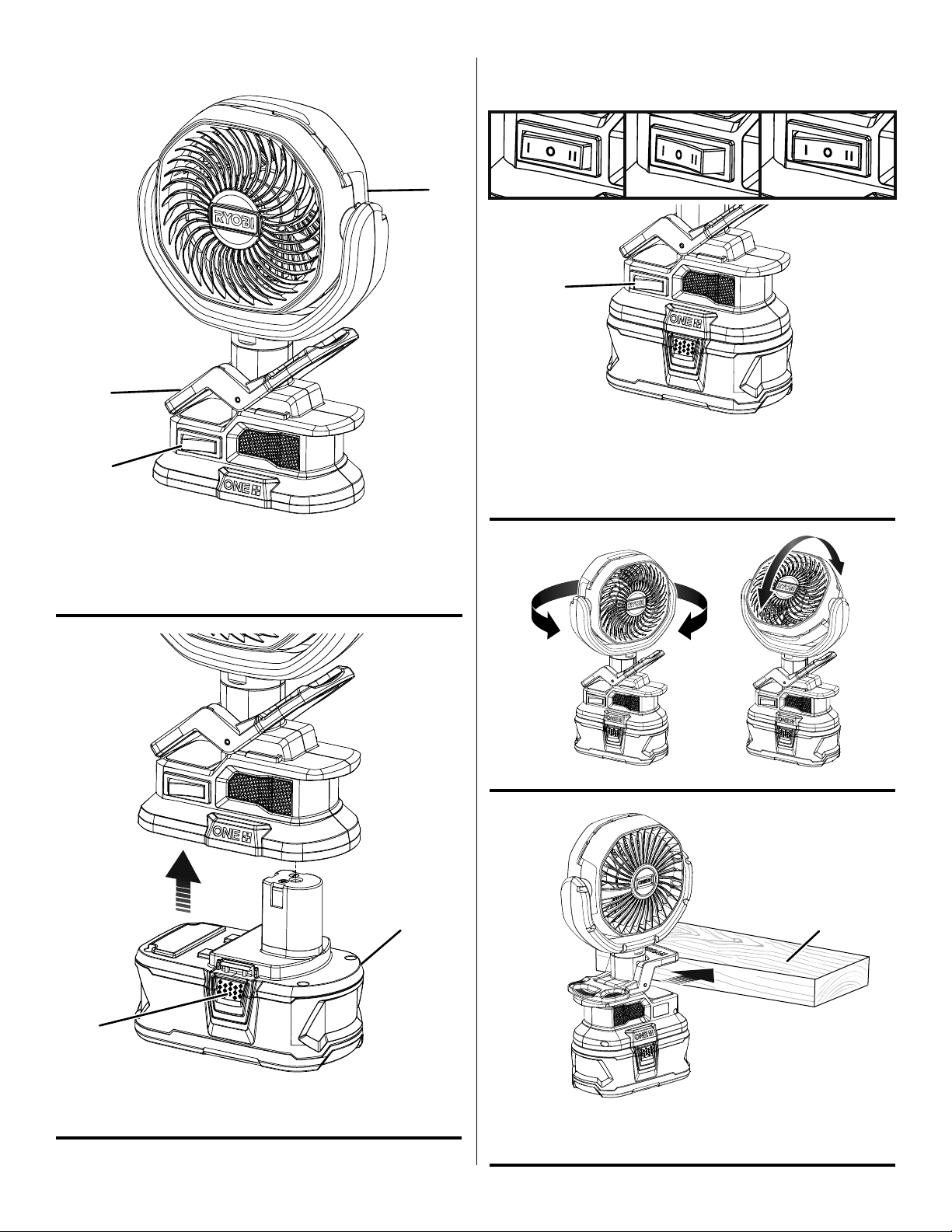 RYOBI

ONE+

I O II

I O II

I O II

ONE+

RYOBI

ONE+

ONE+

ONE+