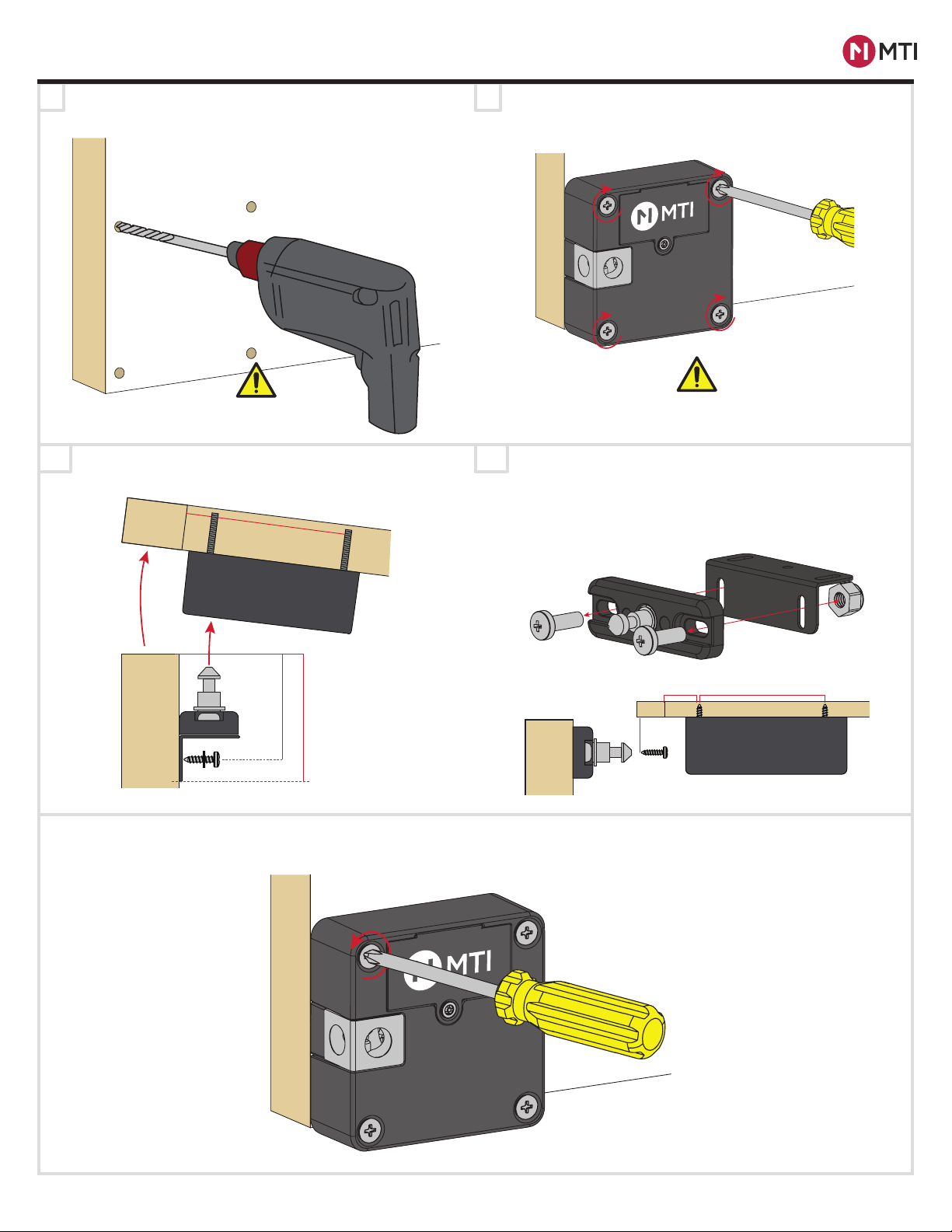 MTI

MTI

MTI