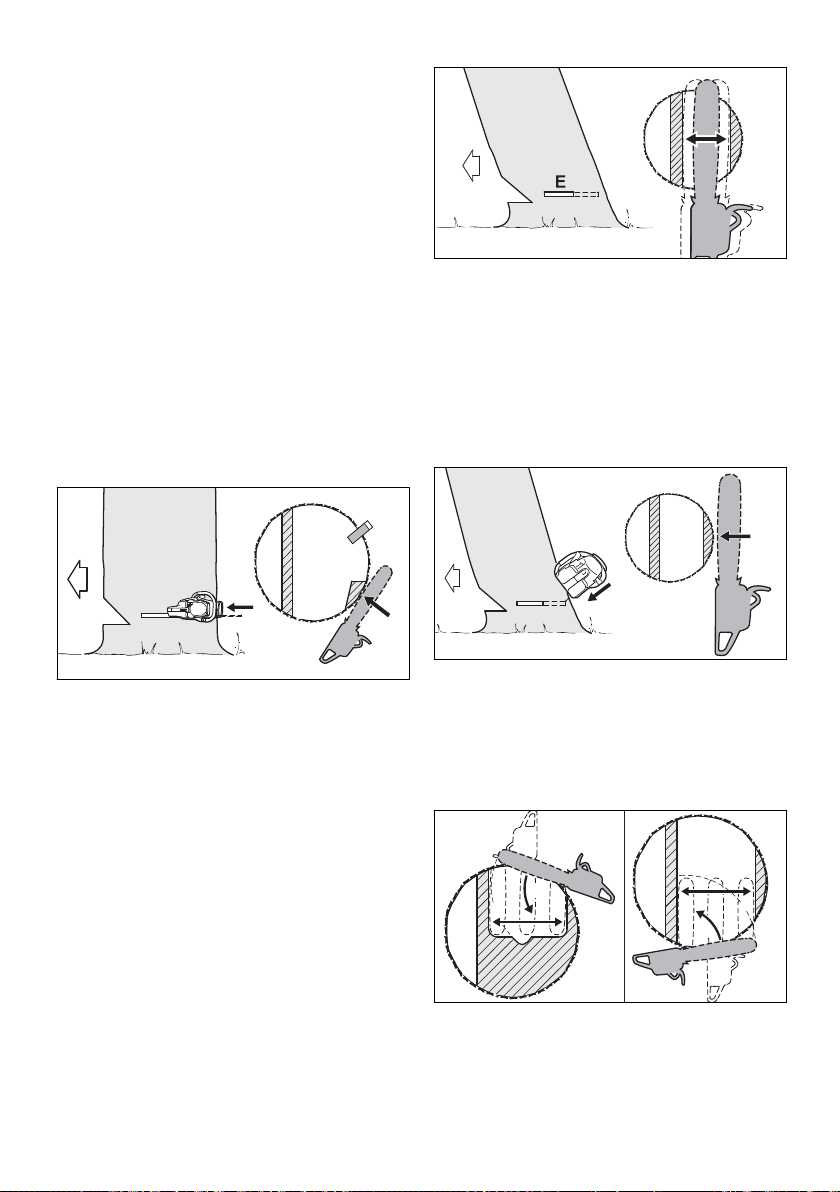 E