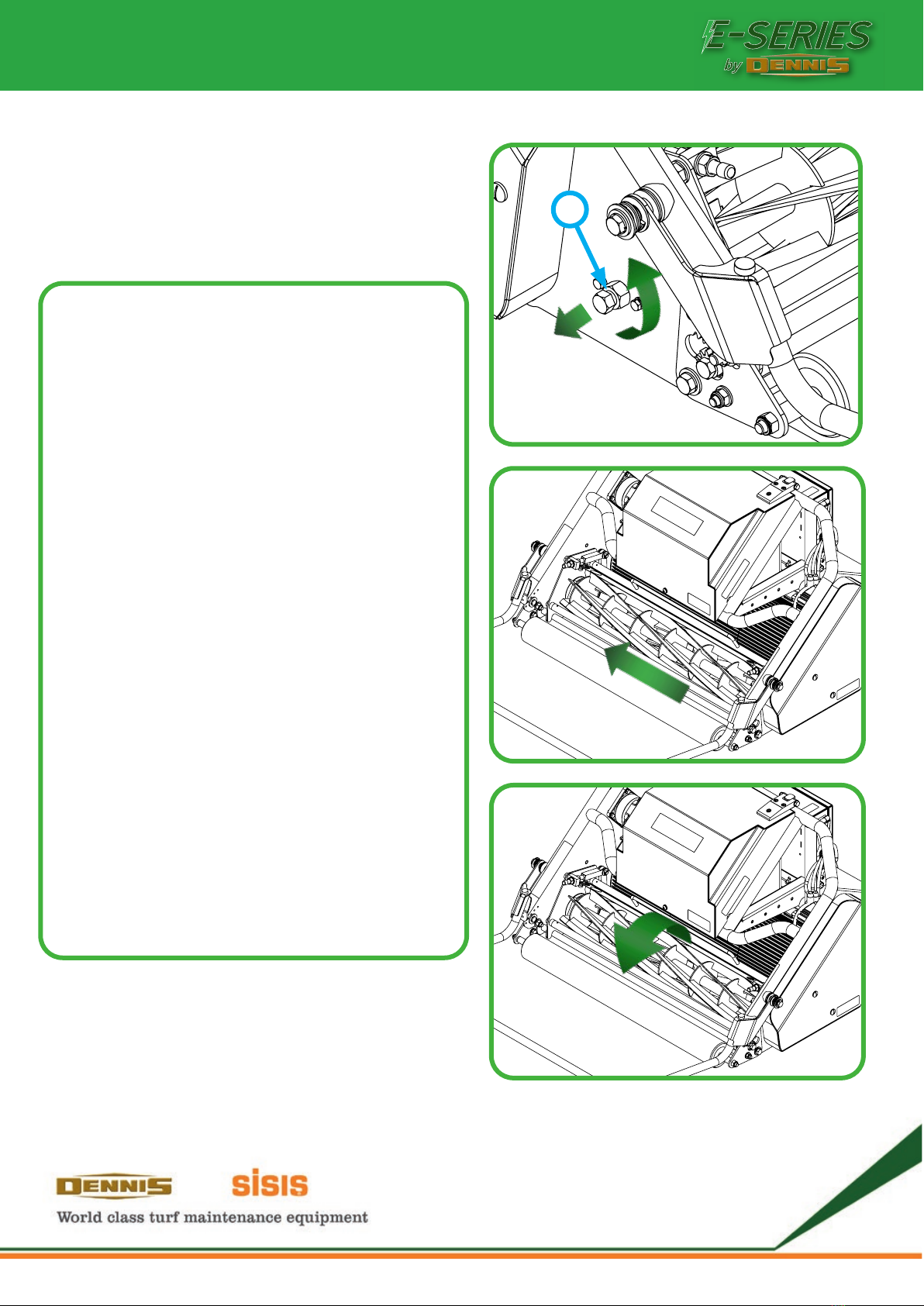 E-SERIES
by DENNIS

DENNIS sisis
World class turf maintenance equipment