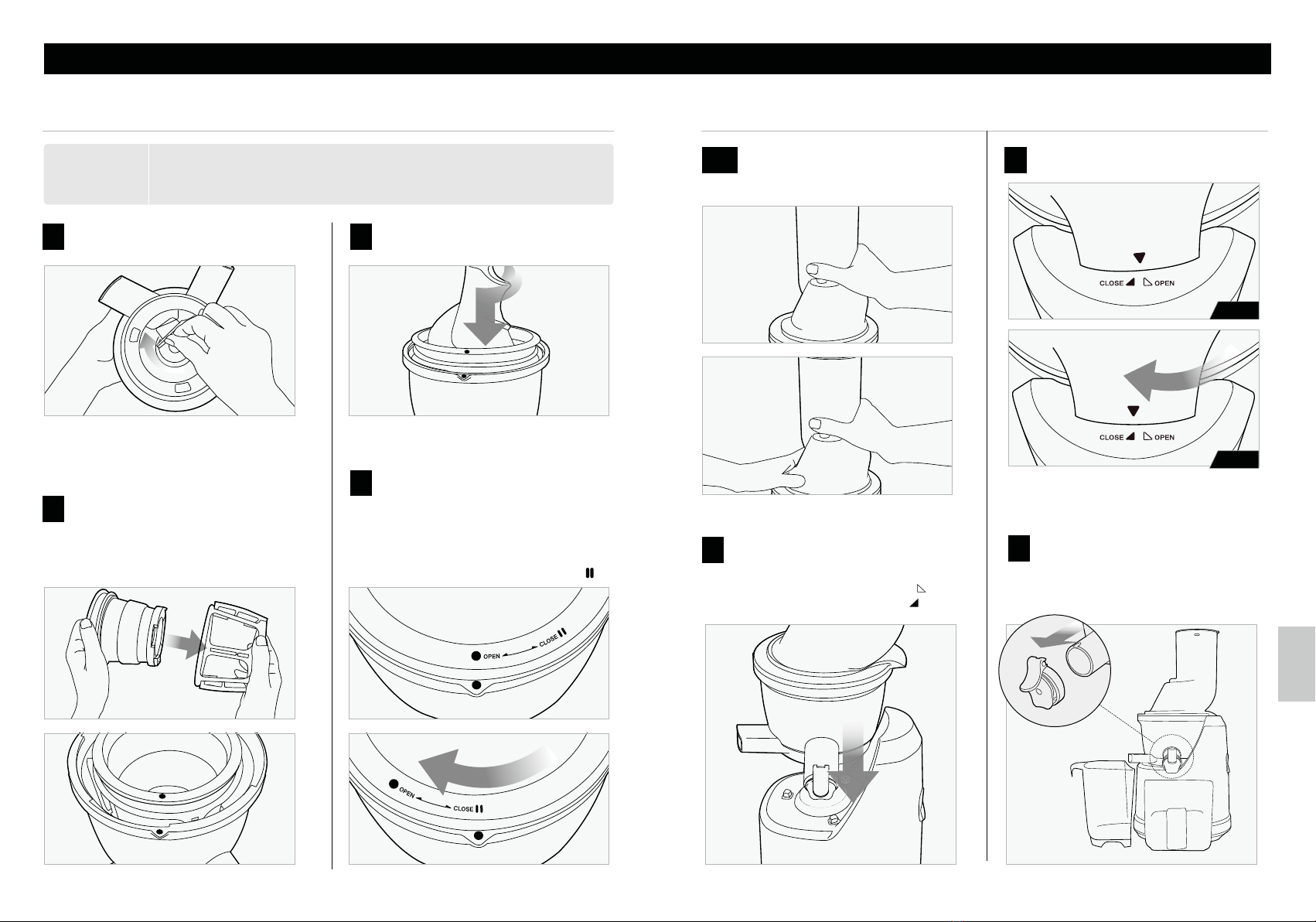 OPEN
CLOSE

OPEN
CLOSE

CLOSE OPEN

CLOSE OPEN