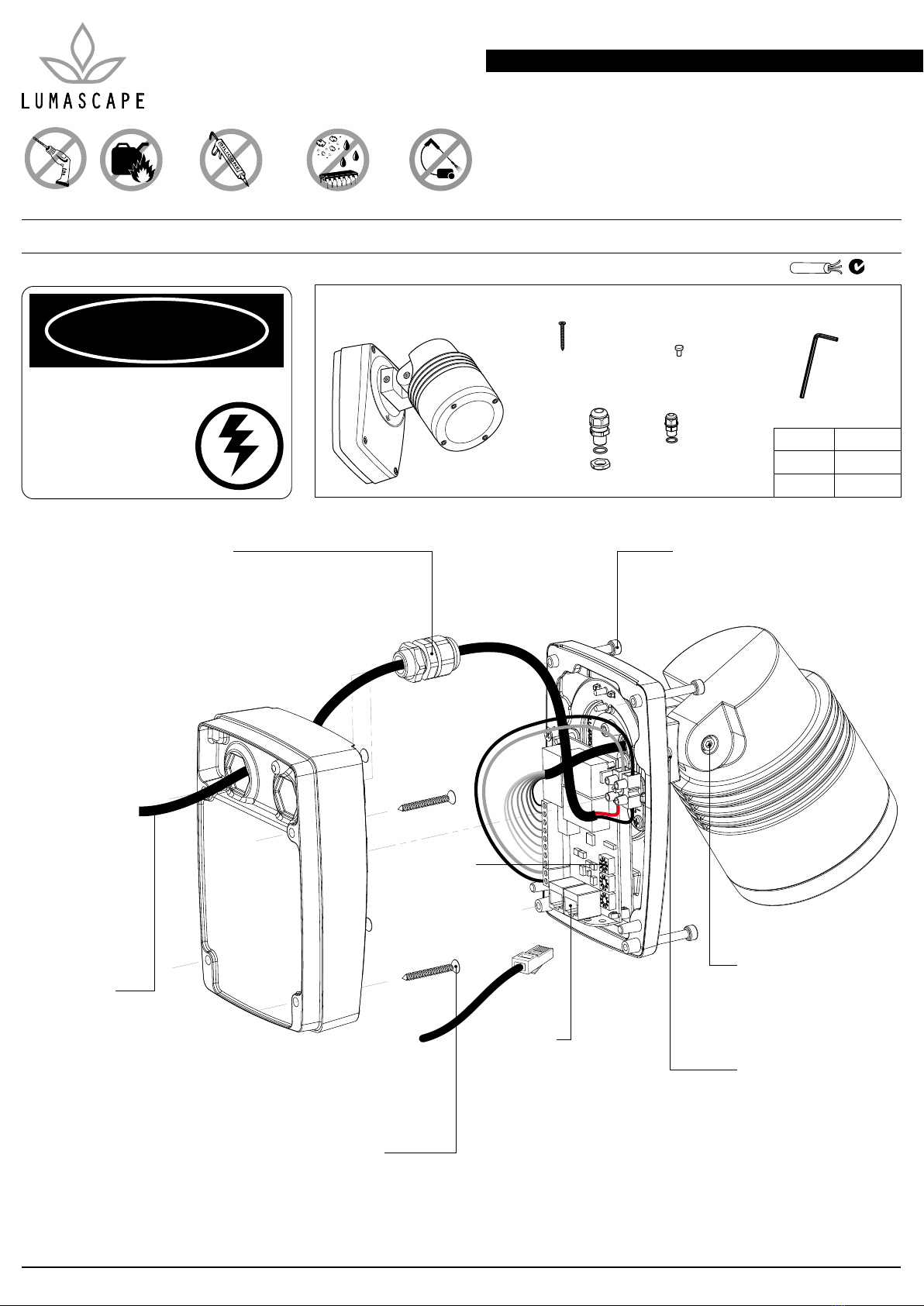 LUMASCAPE

SILICONE