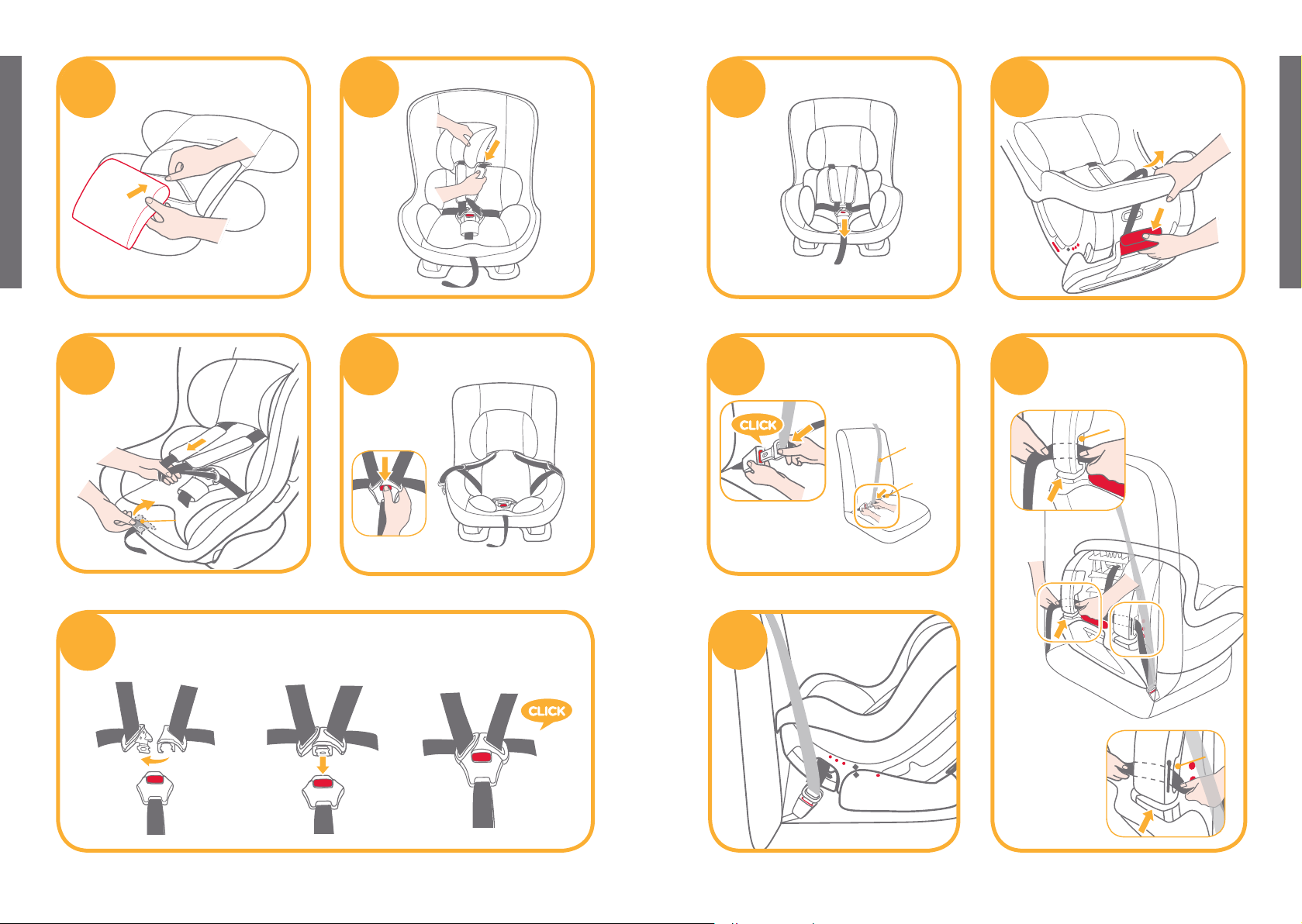 CLICK

CLICK