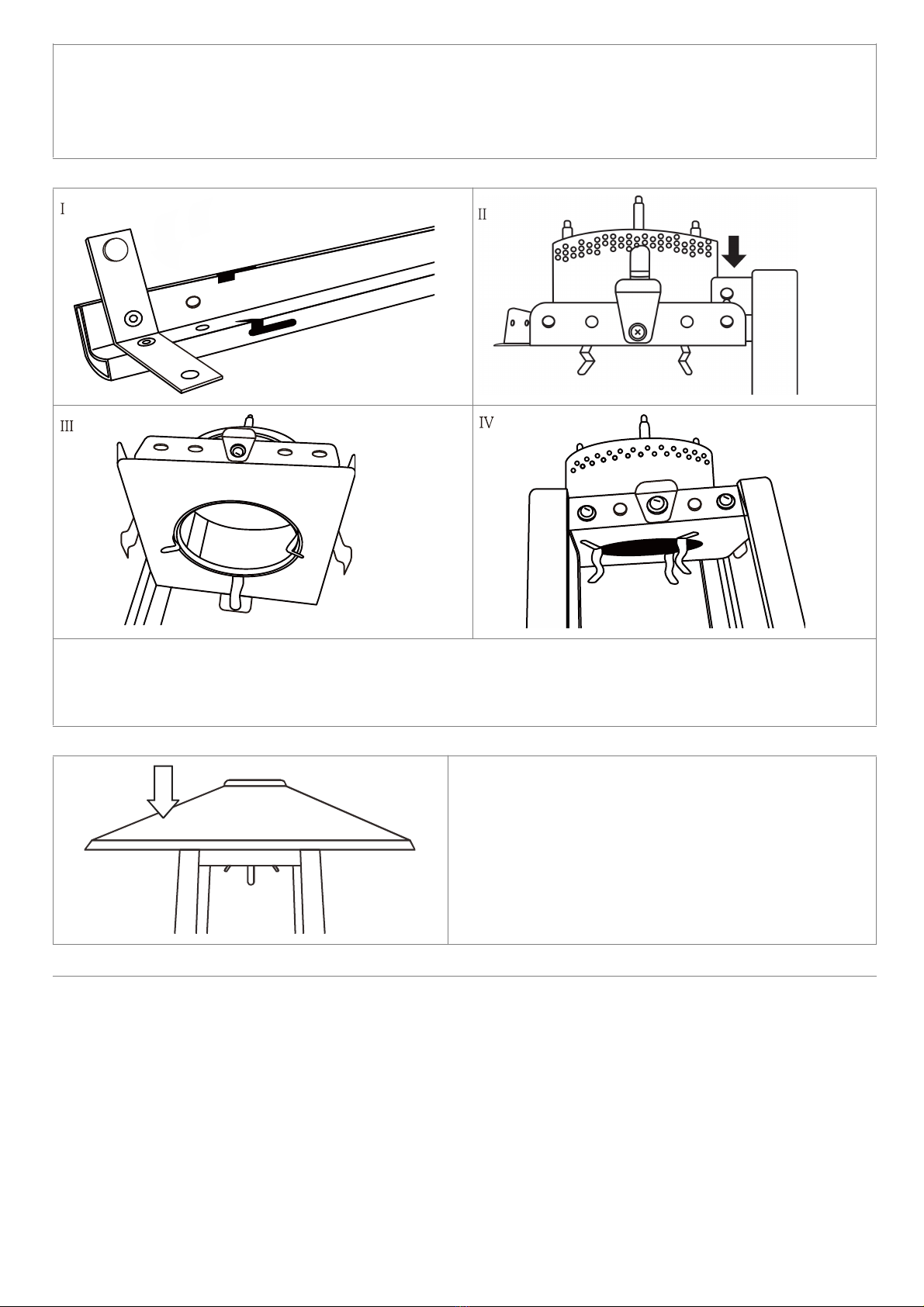 I

II

III

IV