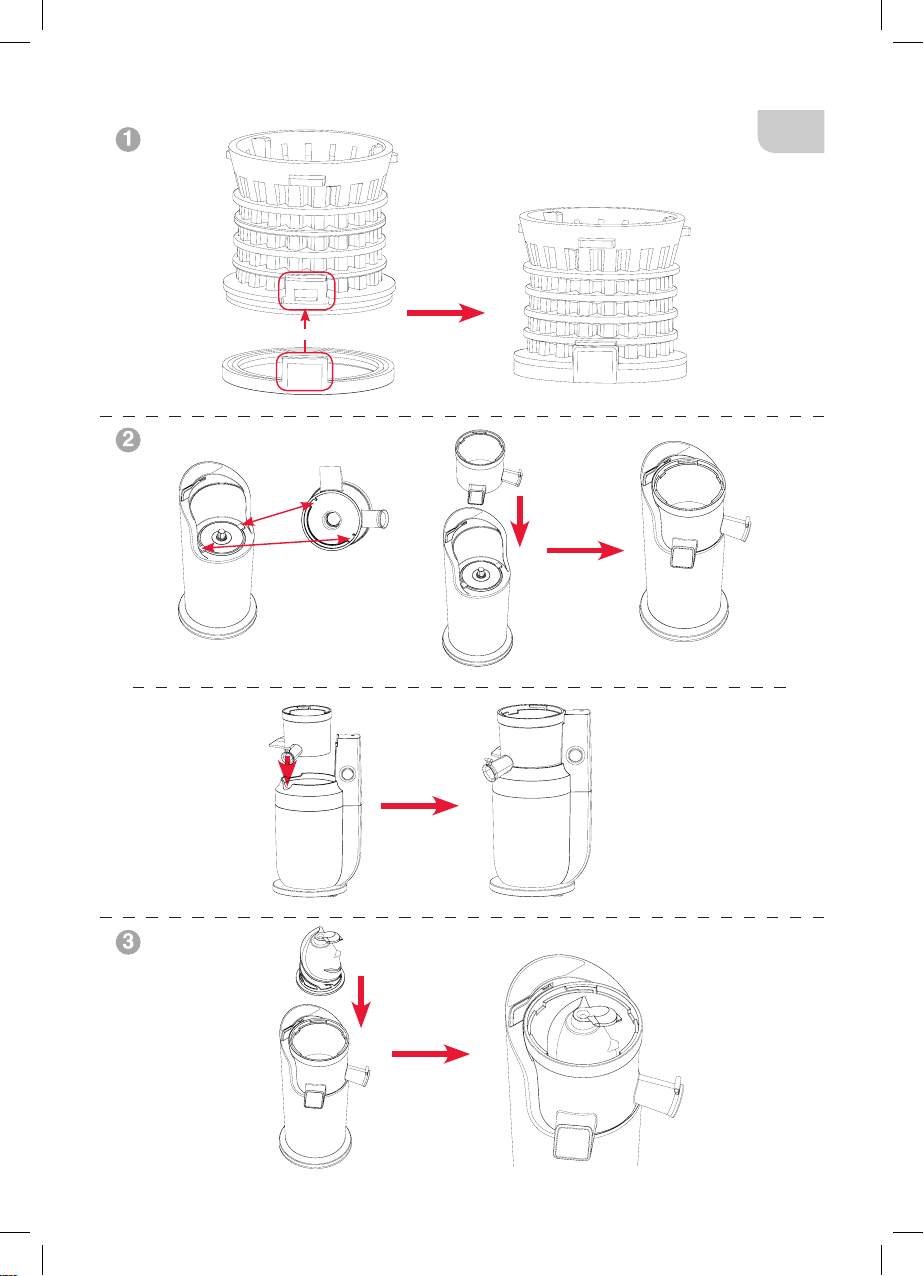 1

2

3