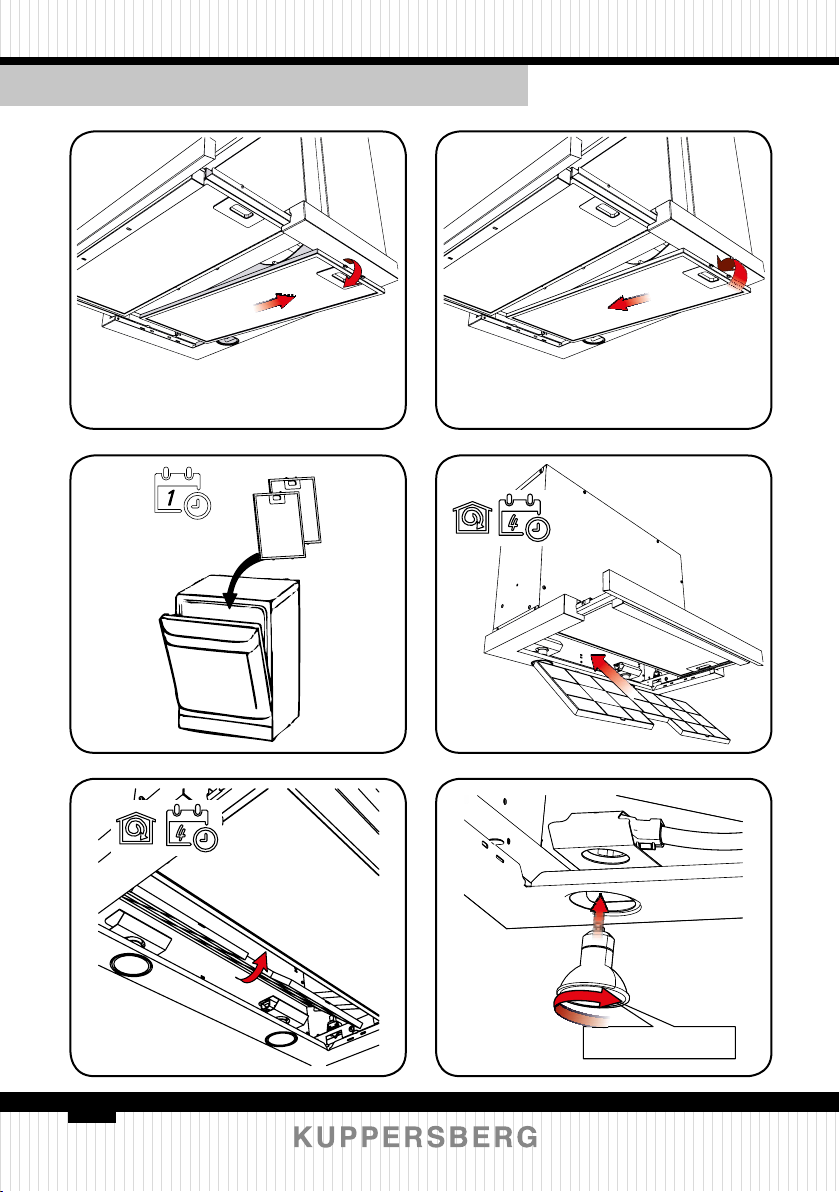 1

4

4

KUPPERSBERG