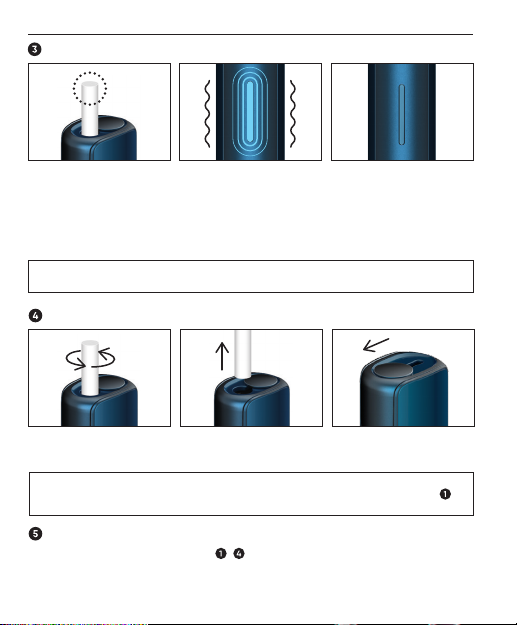 3

4

1

5

1 4