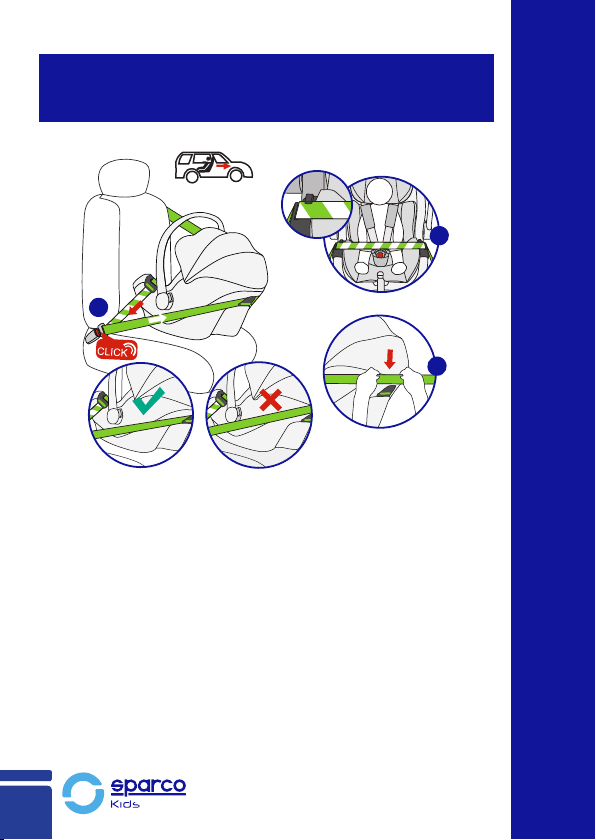 CLICK

sparco
Kids